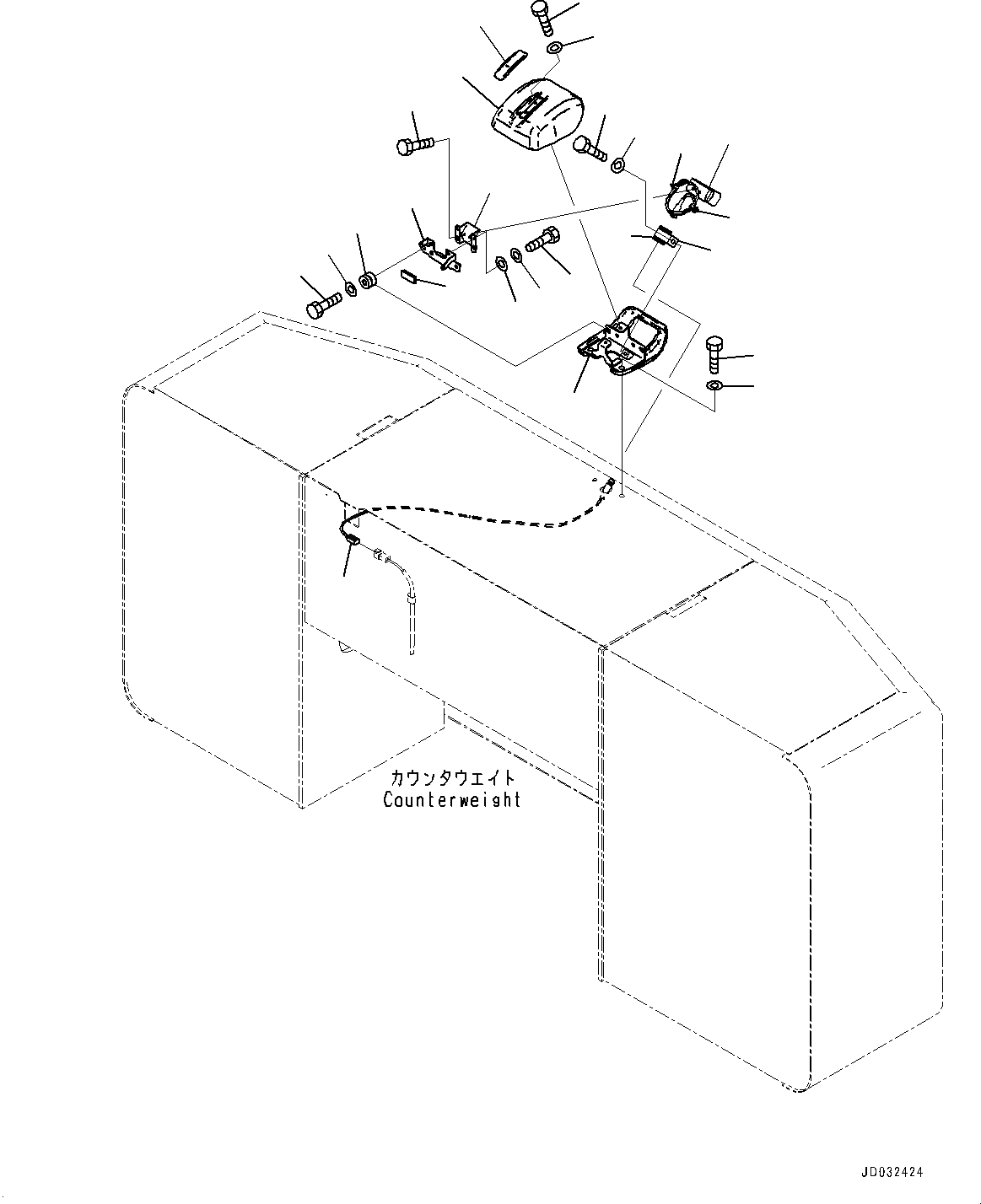 カウンタウエイト
Counterweight

JD032424