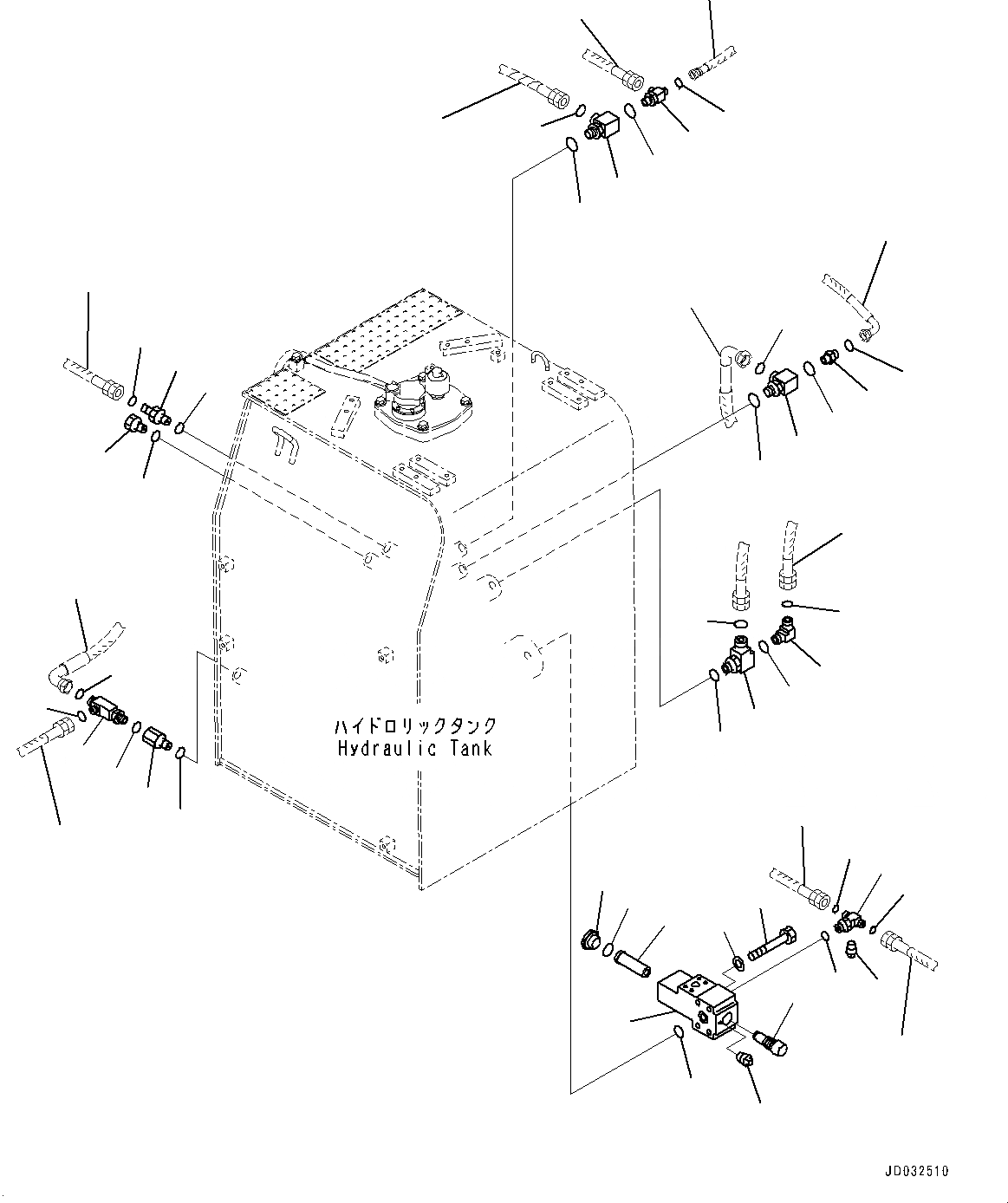 ハイドロリックタンク
Hydraulic Tank

JD032510