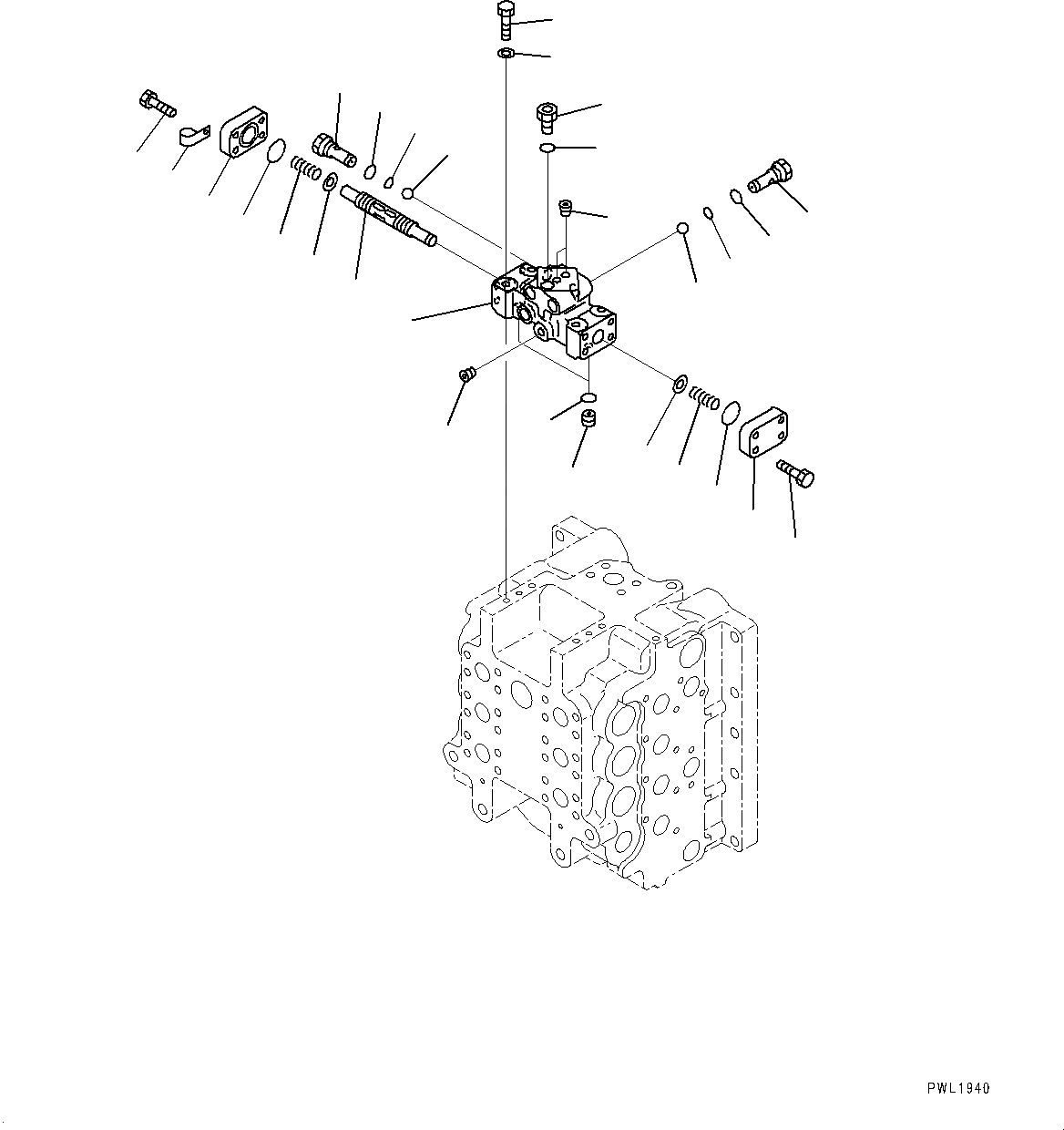 PWL1940