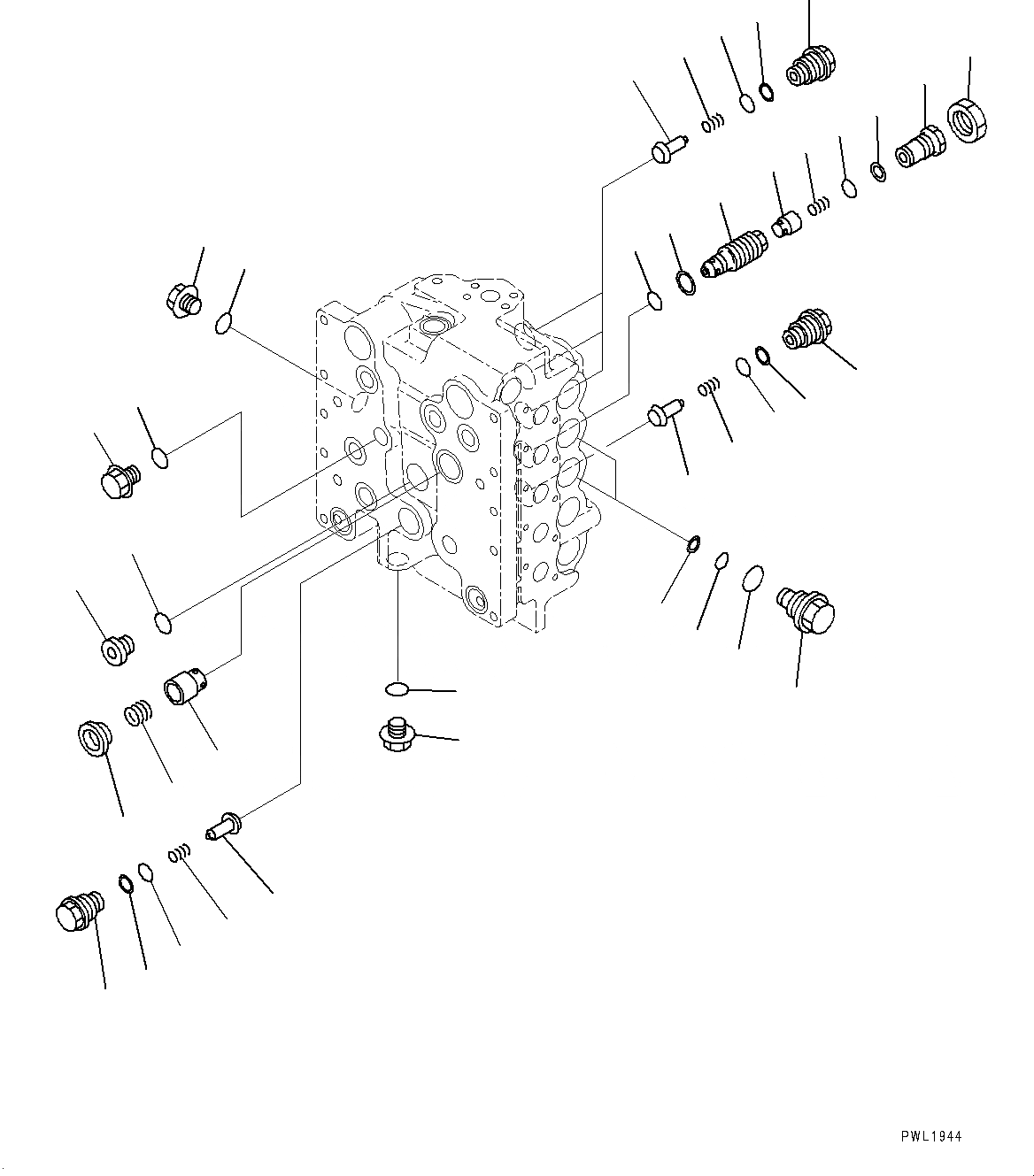 PWL1944