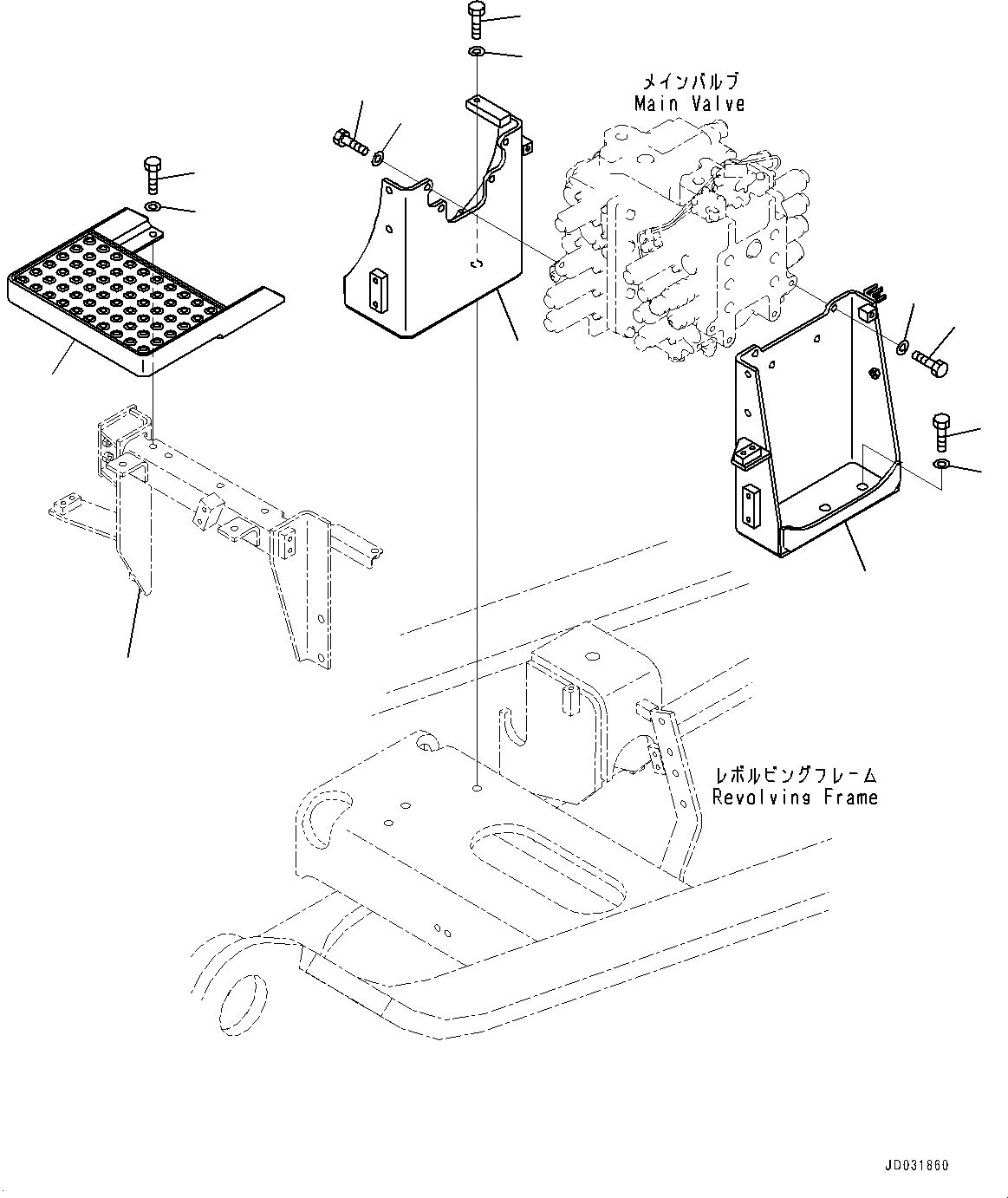 メインバルブ
Main Valve

レボルビングフレーム
Revolving Frame

JD031860