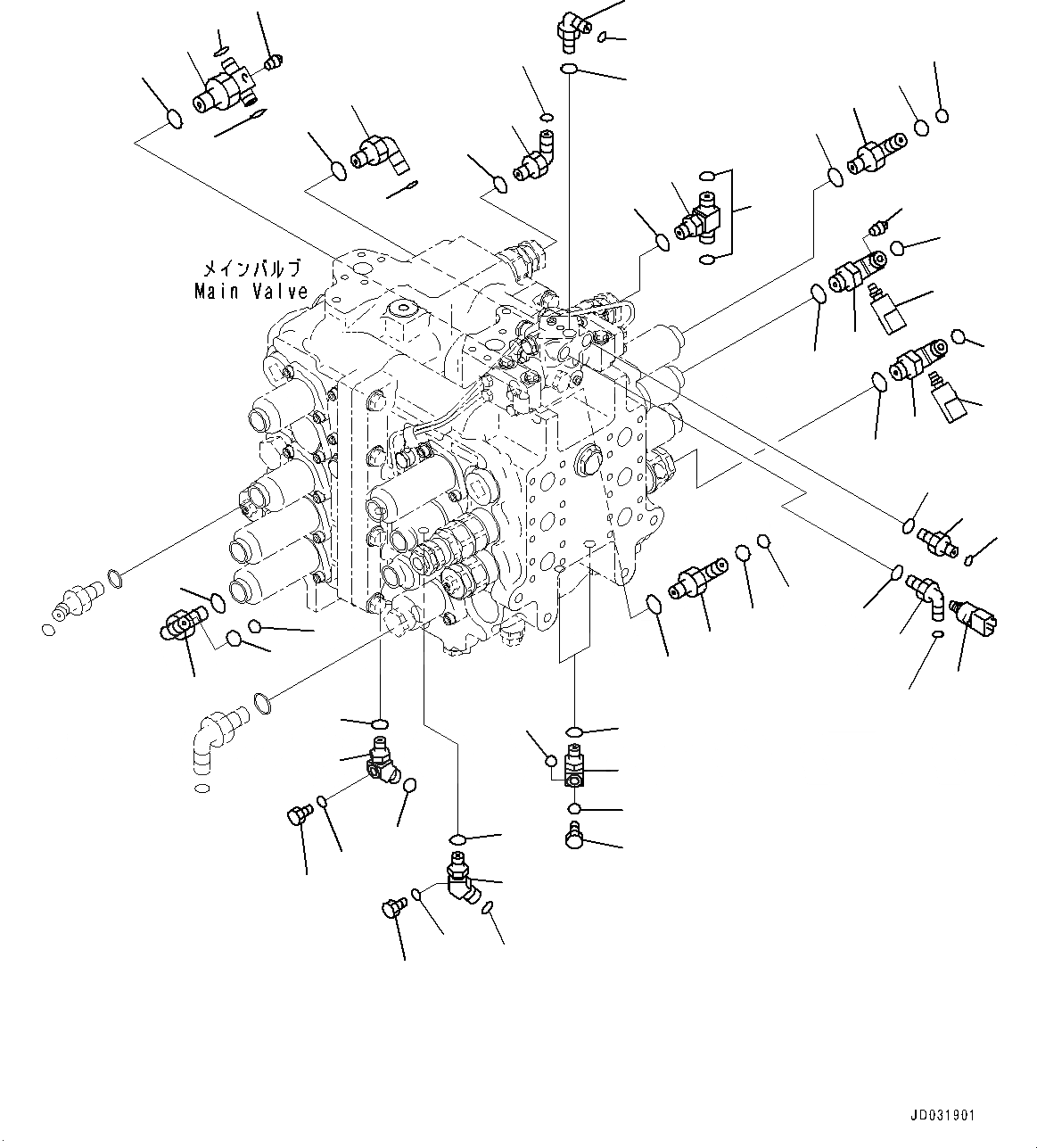 メインバルブ
Main Valve

JD031901