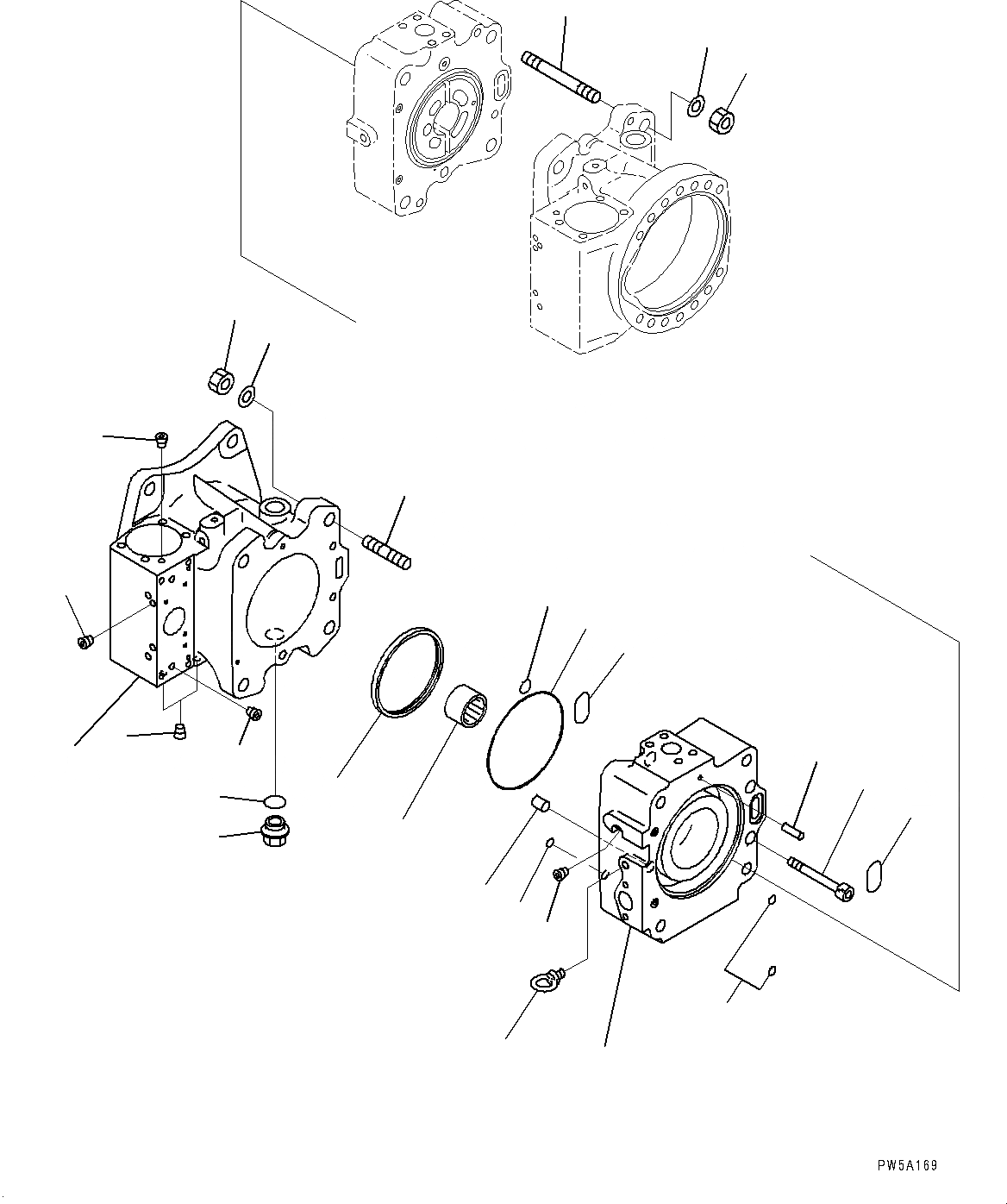 PW5A169