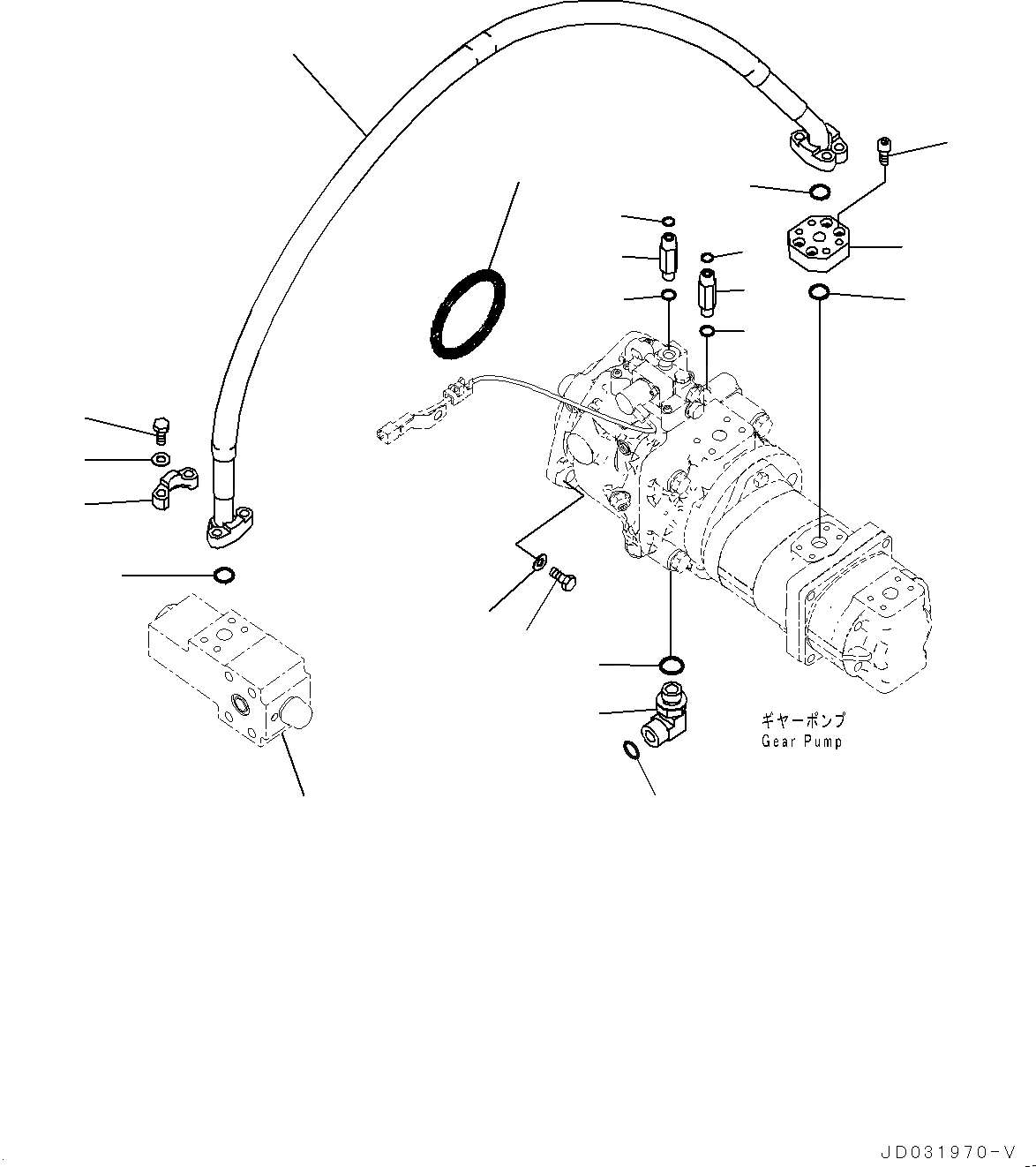 ギヤーポンプ
Gear Pump

JD031970-V