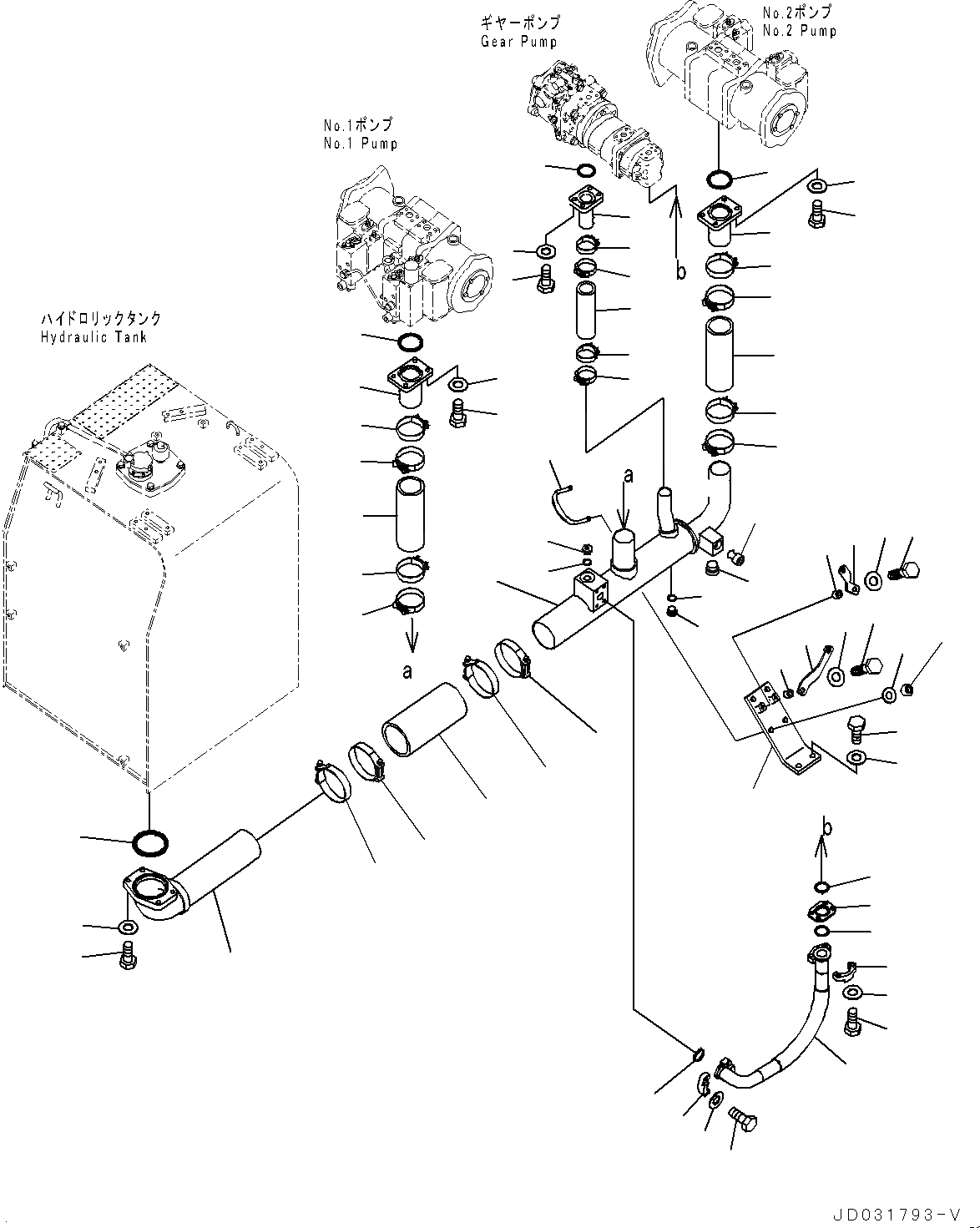 ギヤーポンプ
Gear Pump

No.2ポンプ
No.2 Pump

No.1ポンプ
No.1 Pump

ハイドロリックタンク
Hydraulic Tank

b

a

a

b

JD031793-V