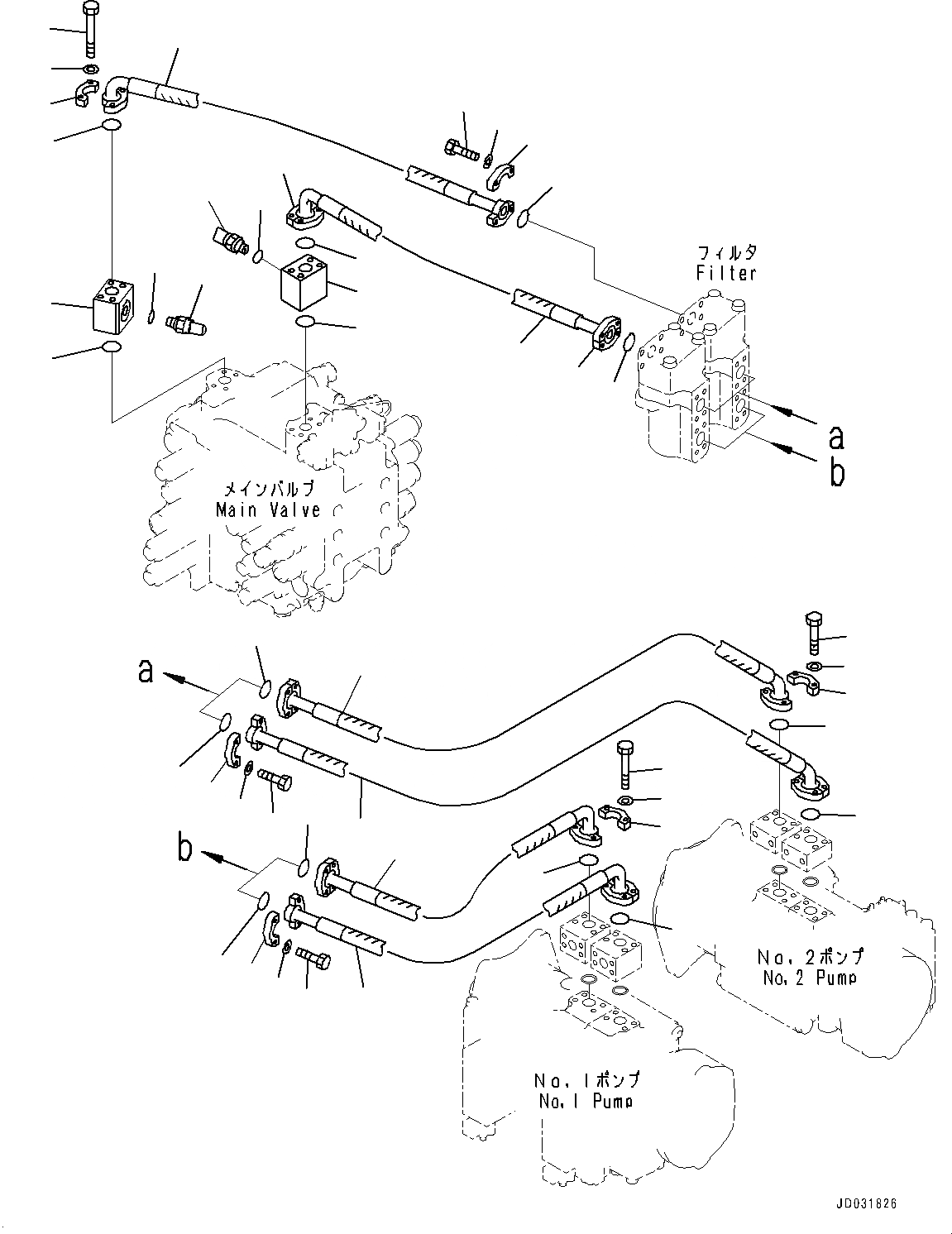 フィルタ
Filter

a
b

メインバルブ
Main Valve

a

b

No. 2ポンプ
No. 2 Pump

No. 1ポンプ
No. 1 Pump

JD031826