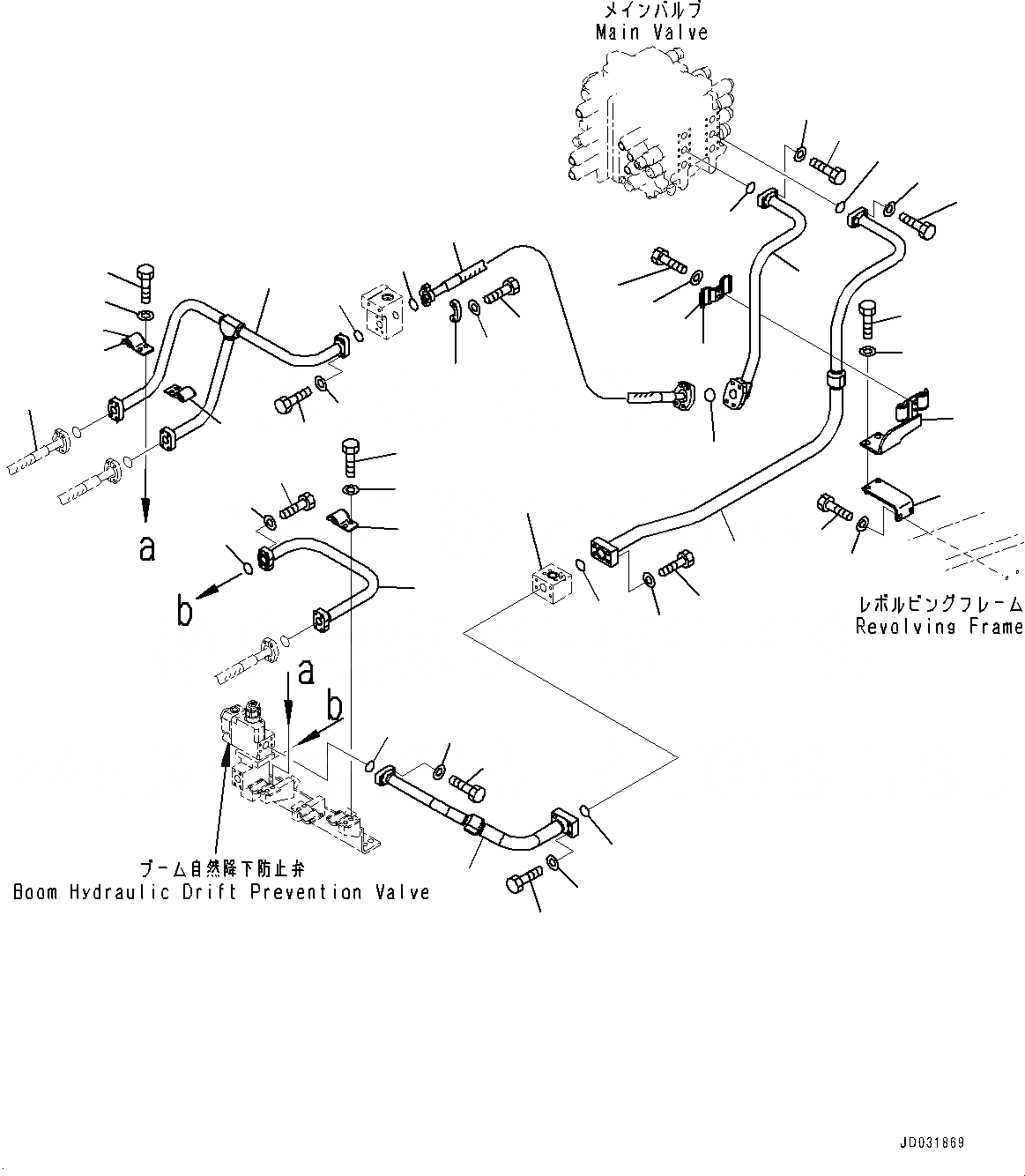 メインバルブ
Main Valve

a

b

レボルビングフレーム
Revolving Frame

a

b

ブーム自然降下防止弁
Boom Hydraulic Drift Prevention Valve

JD031869