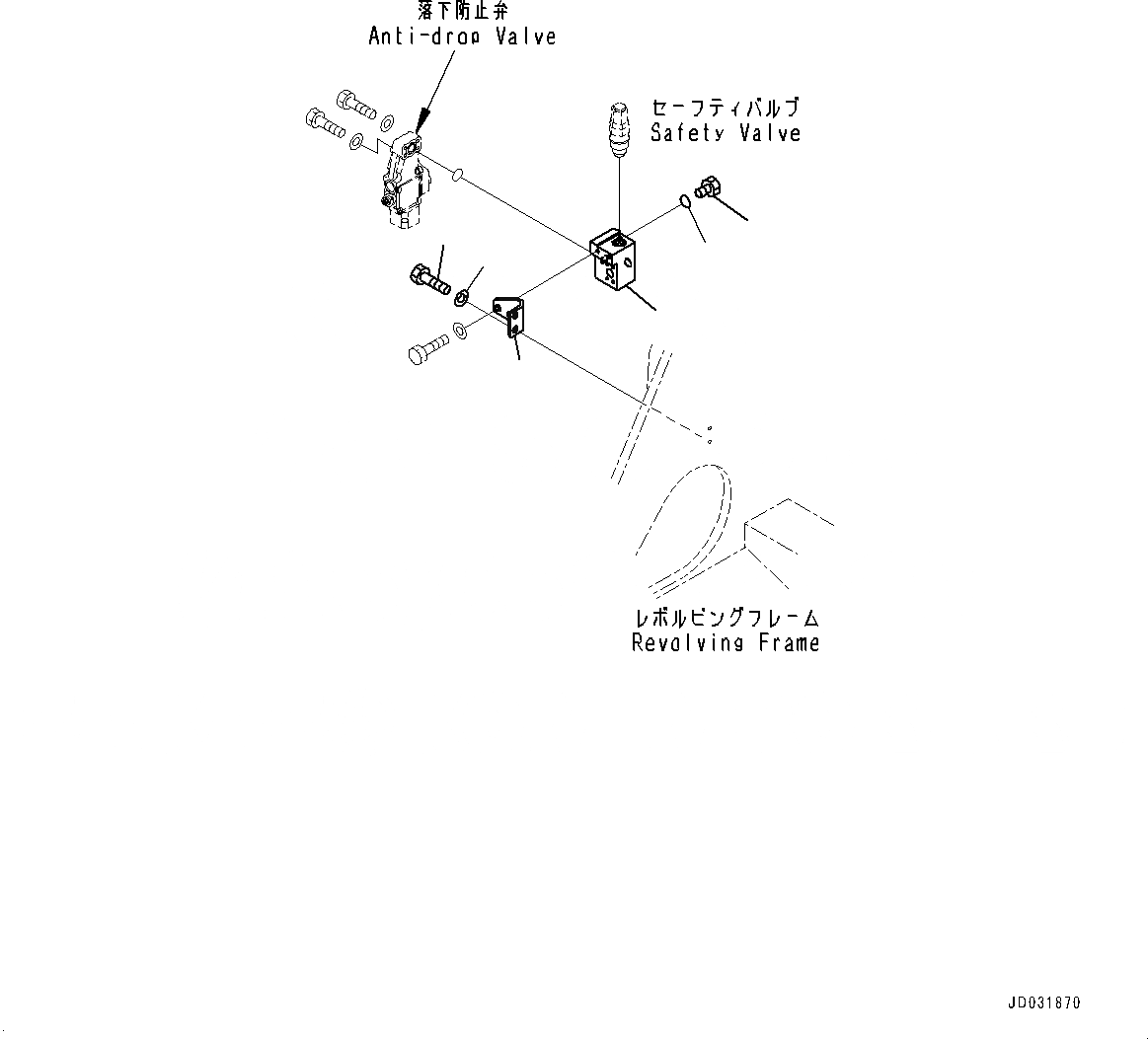 落下防止弁
Anti-drop Valve

セーフティバルブ
Safety Valve

レボルビングフレーム
Revolving Frame

JD031870