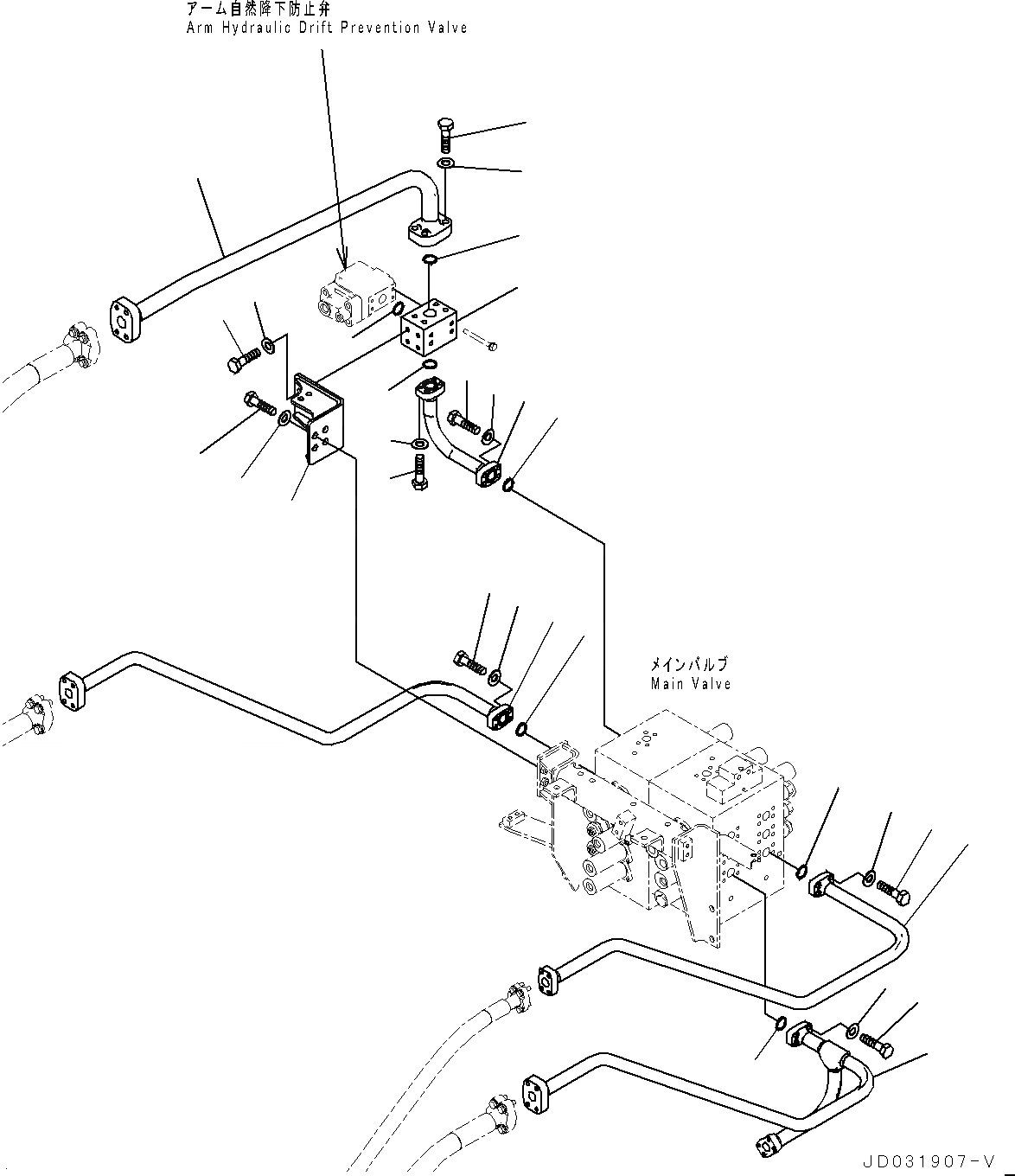 アーム自然降下防止弁
Arm Hydraulic Drift Prevention Valve

メインバルブ
Main Valve

JD031907-V