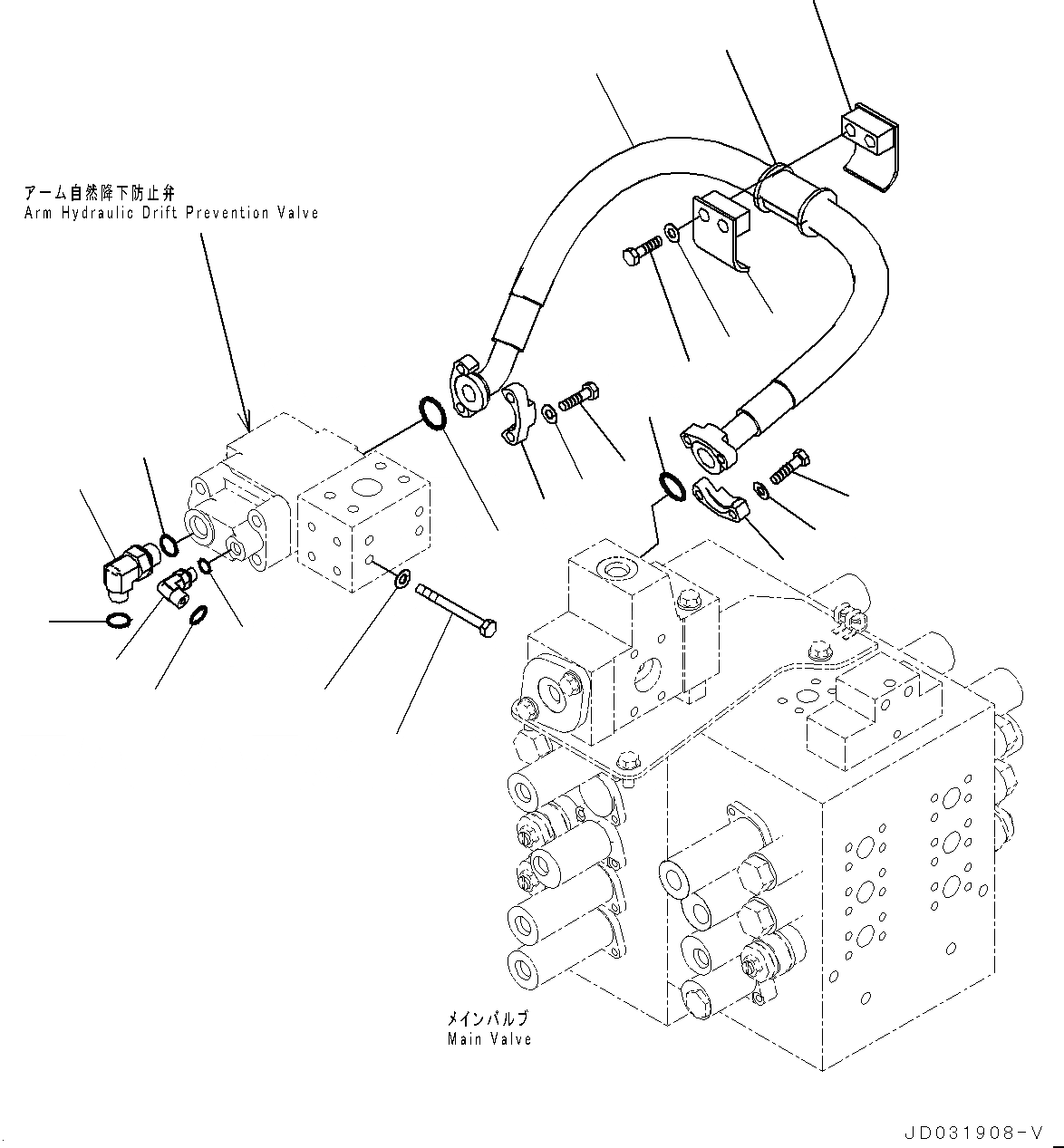 アーム自然降下防止弁
Arm Hydraulic Drift Prevention Valve

メインバルブ
Main Valve

JD031908-V