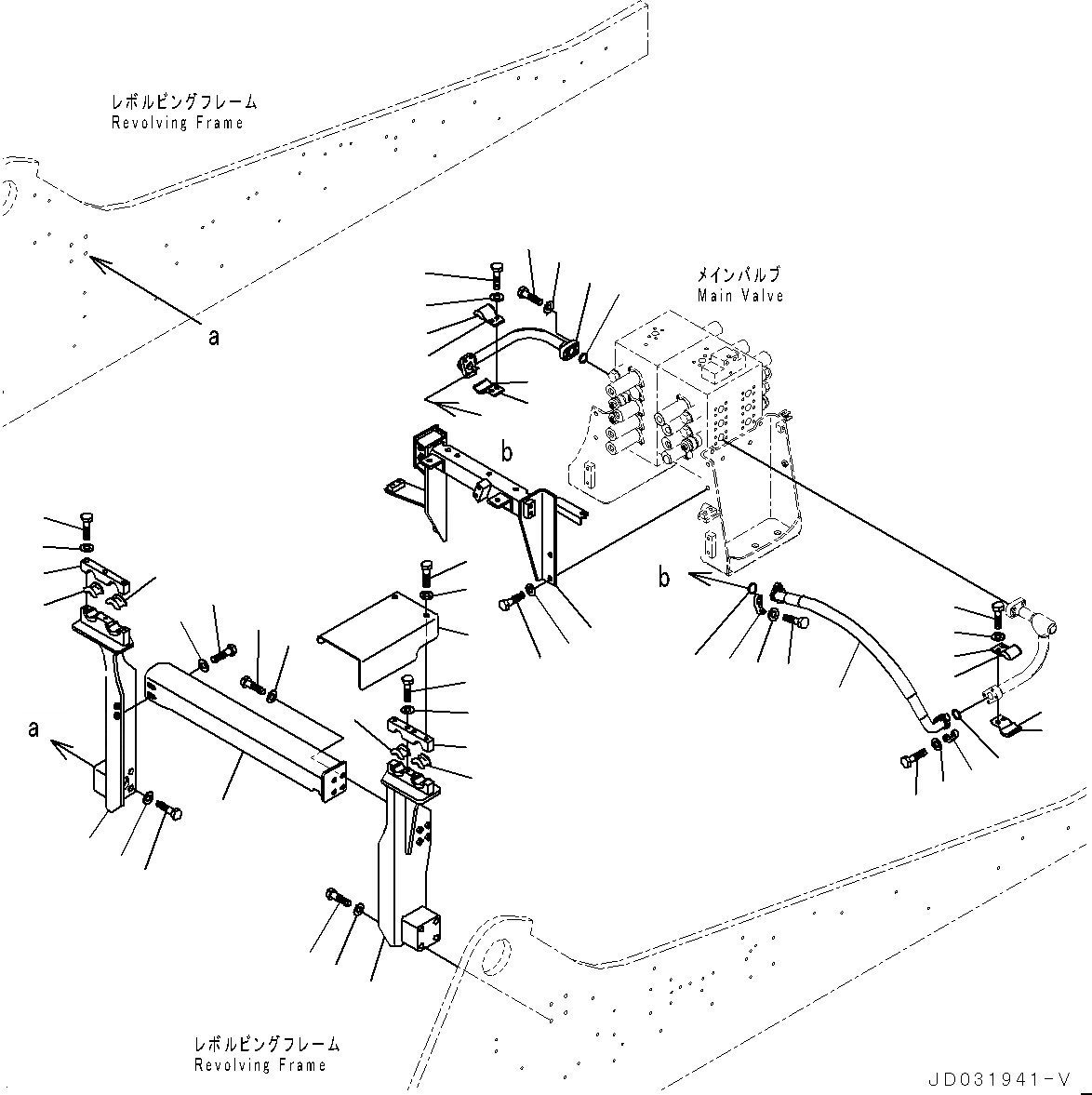 レボルビングフレーム
Revolving Frame

a

メインバルブ
Main Valve

b

b

a

レボルビングフレーム
Revolving Frame

JD031941-V