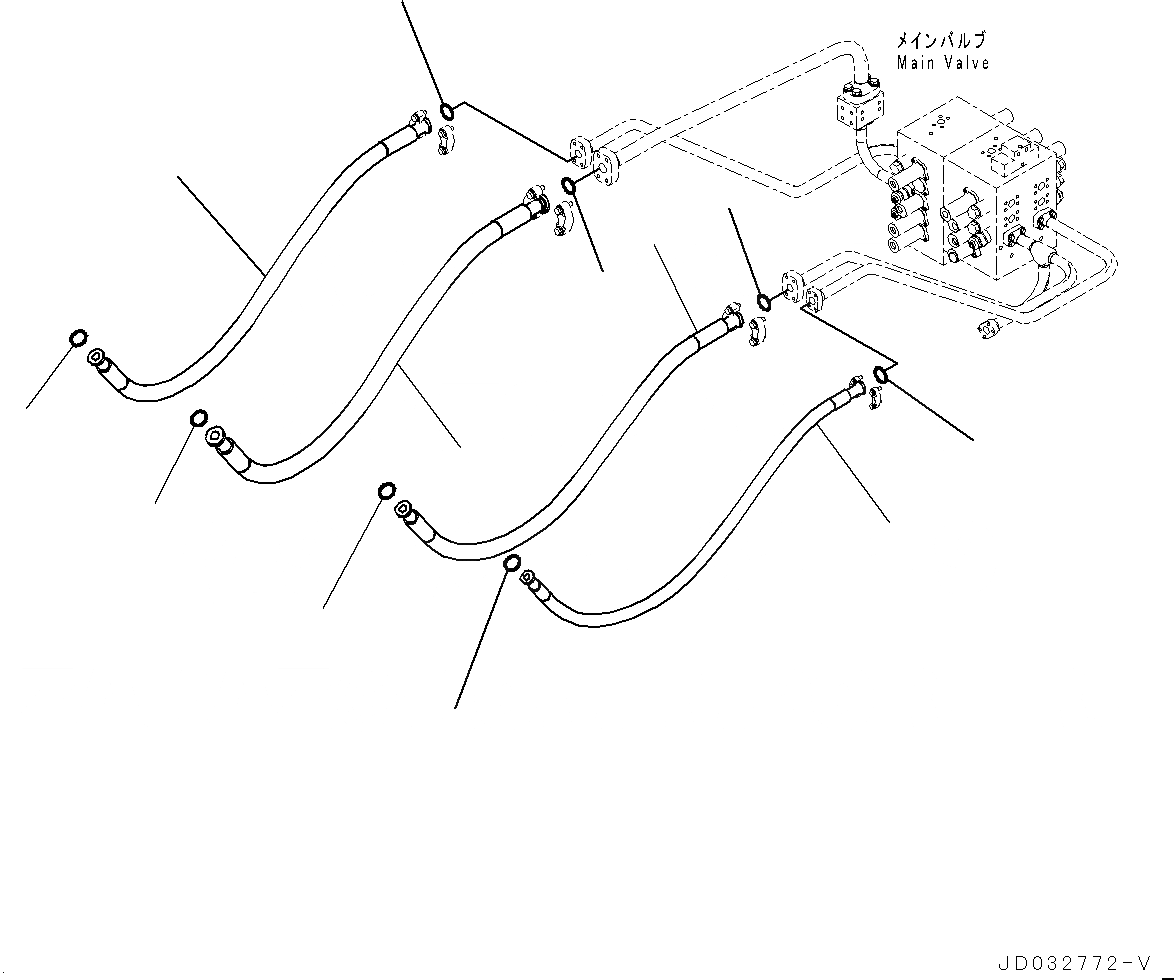 メインバルブ
Main Valve

JD032772-V