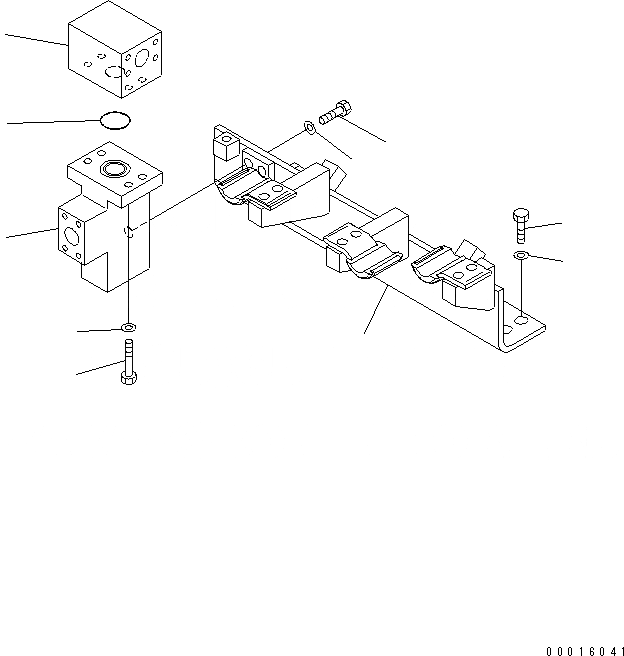 00016041