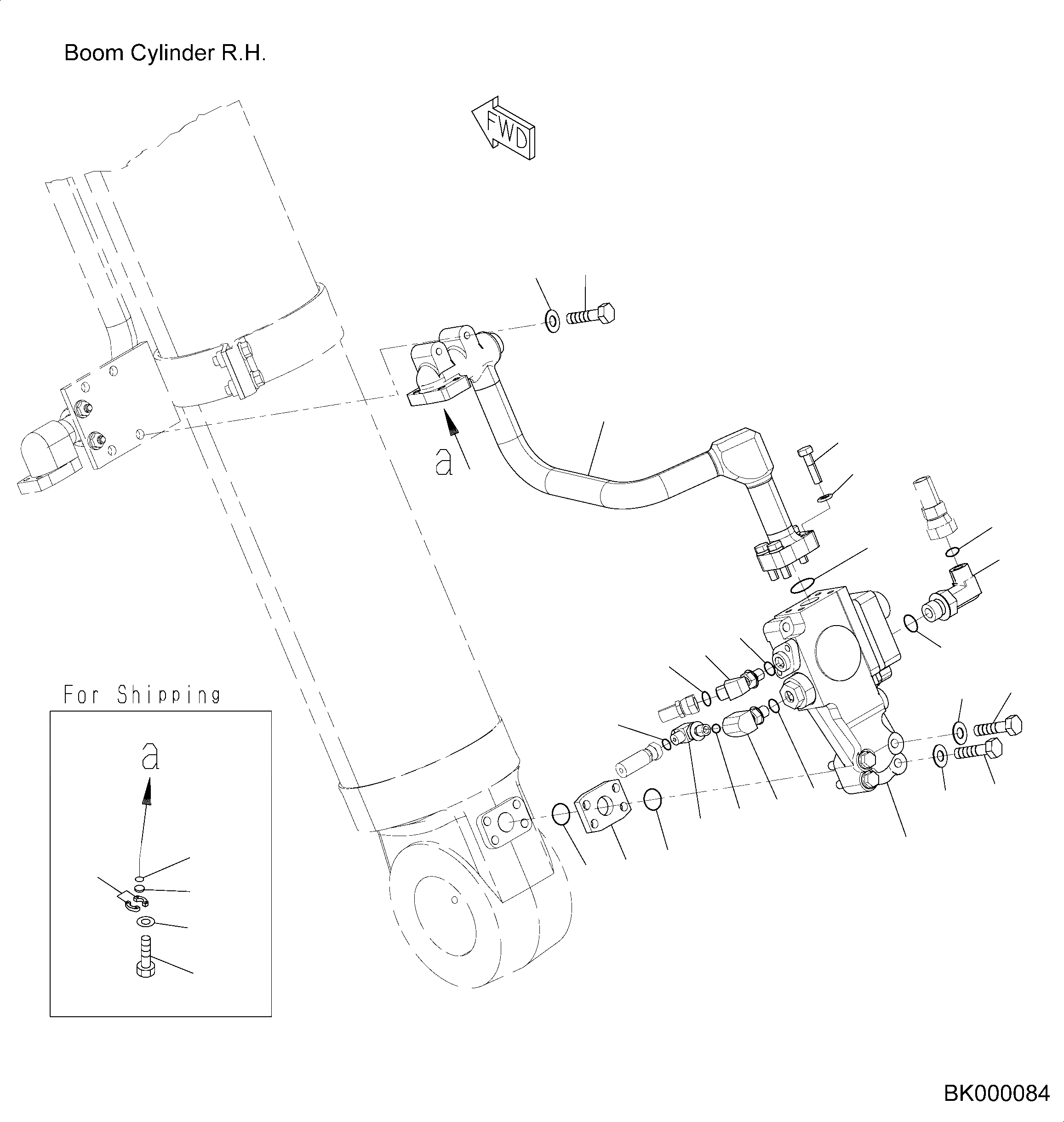 Boom Cylinder R.H.

FWD

a

For Shipping

a

BK000084