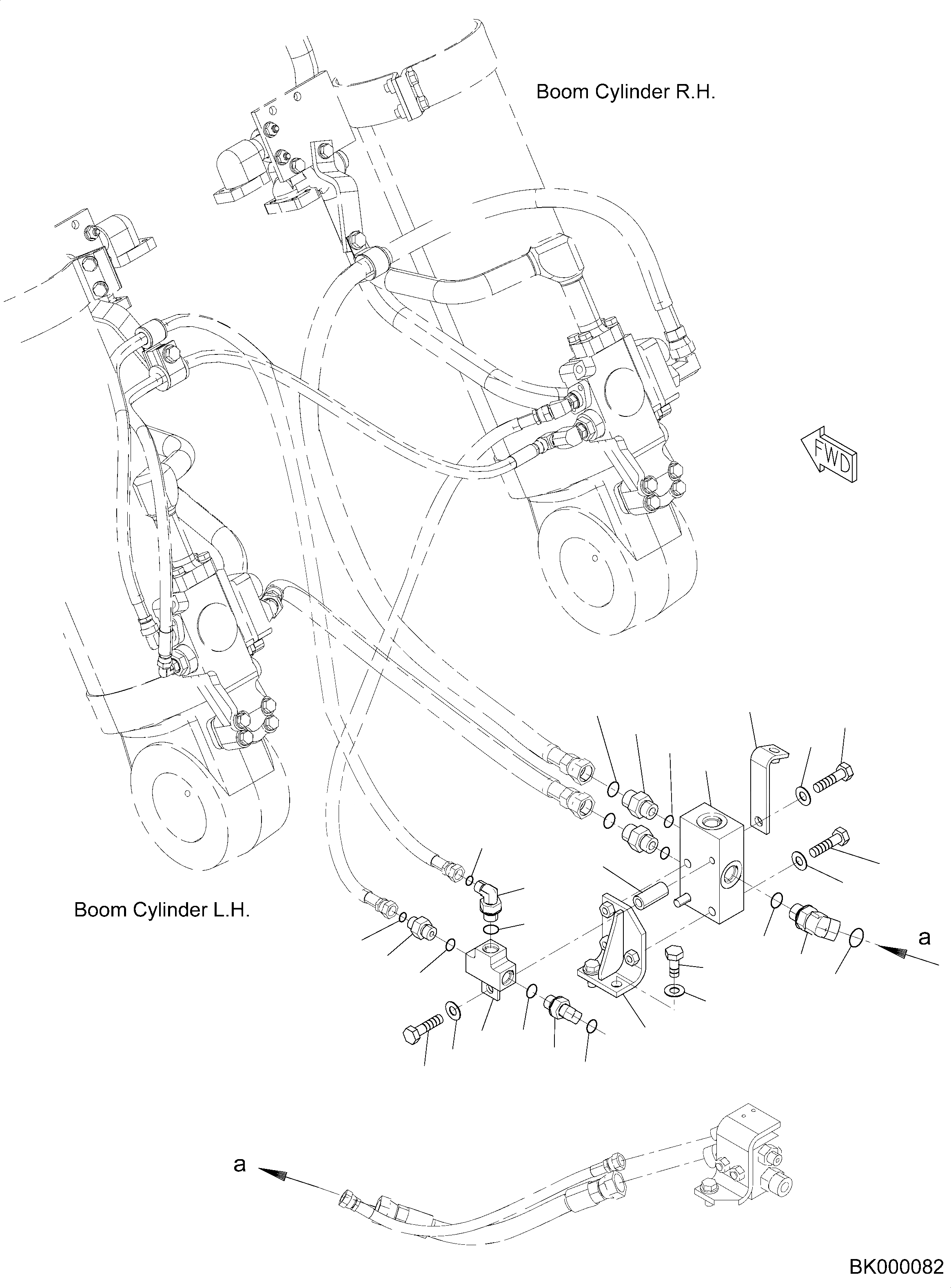 Boom Cylinder R.H.

FWD

Boom Cylinder L.H.

a

a

BK000082