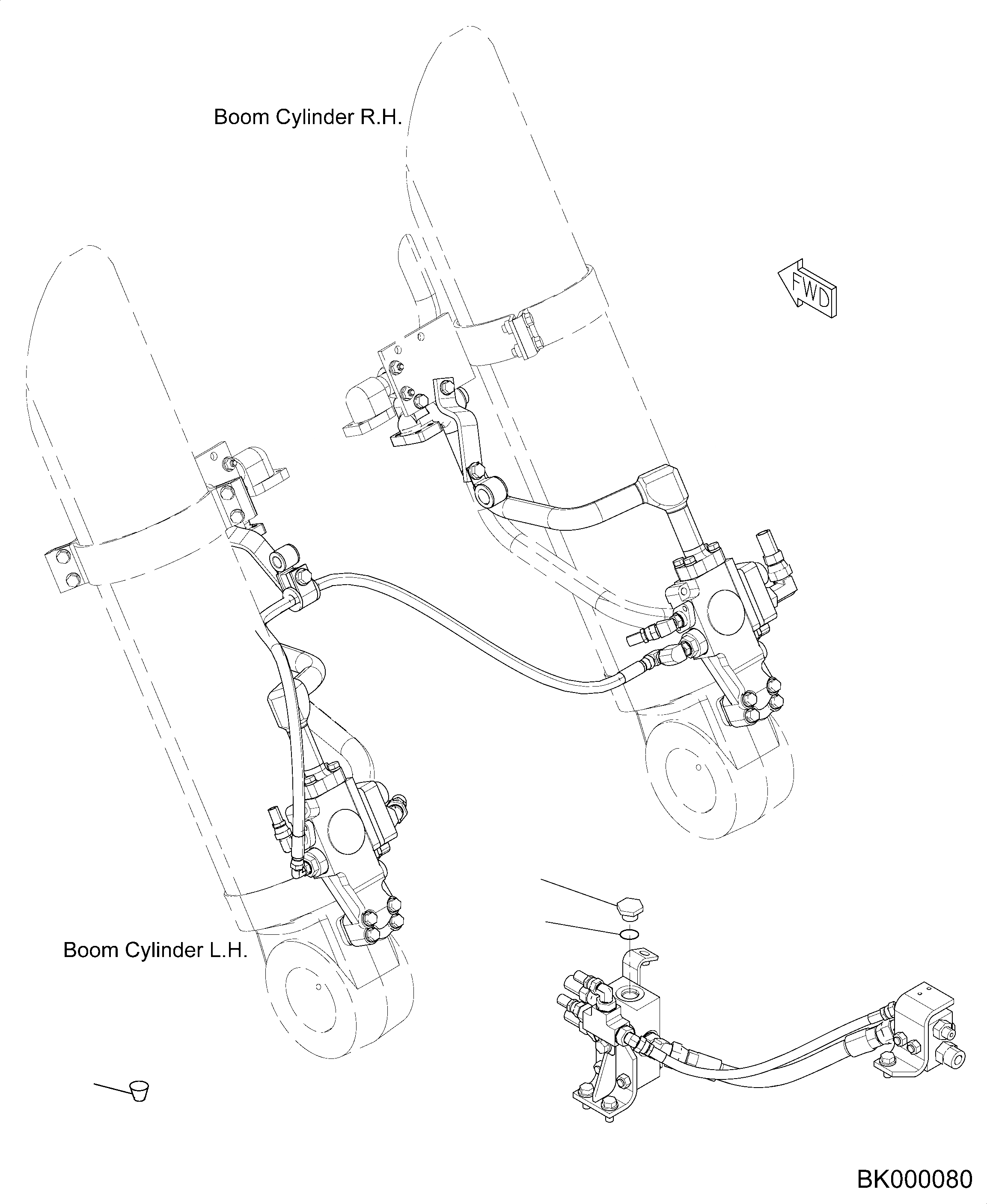 Boom Cylinder R.H.

FWD

Boom Cylinder L.H.

BK000080