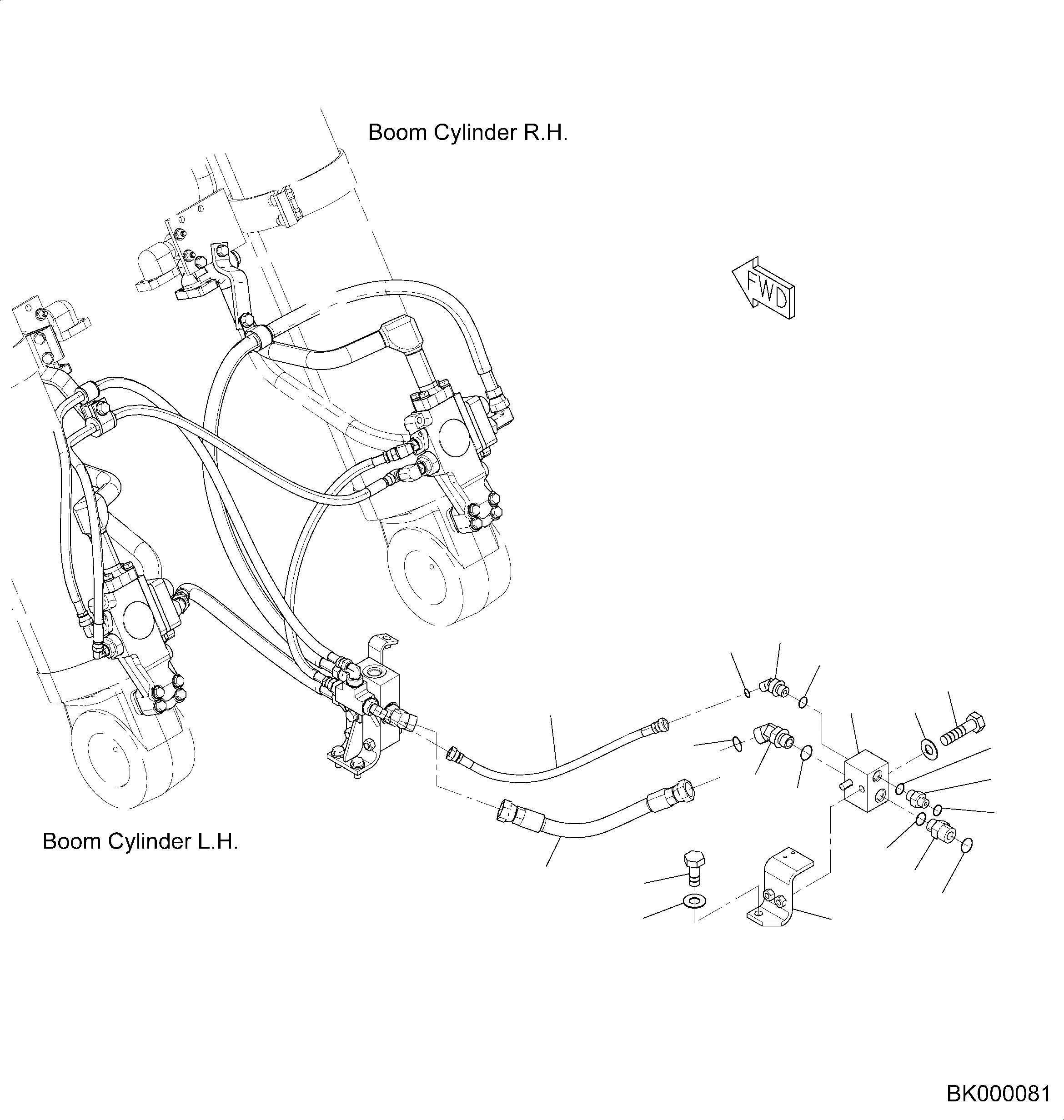 Boom Cylinder R.H.

FWD

Boom Cylinder L.H.

BK000081