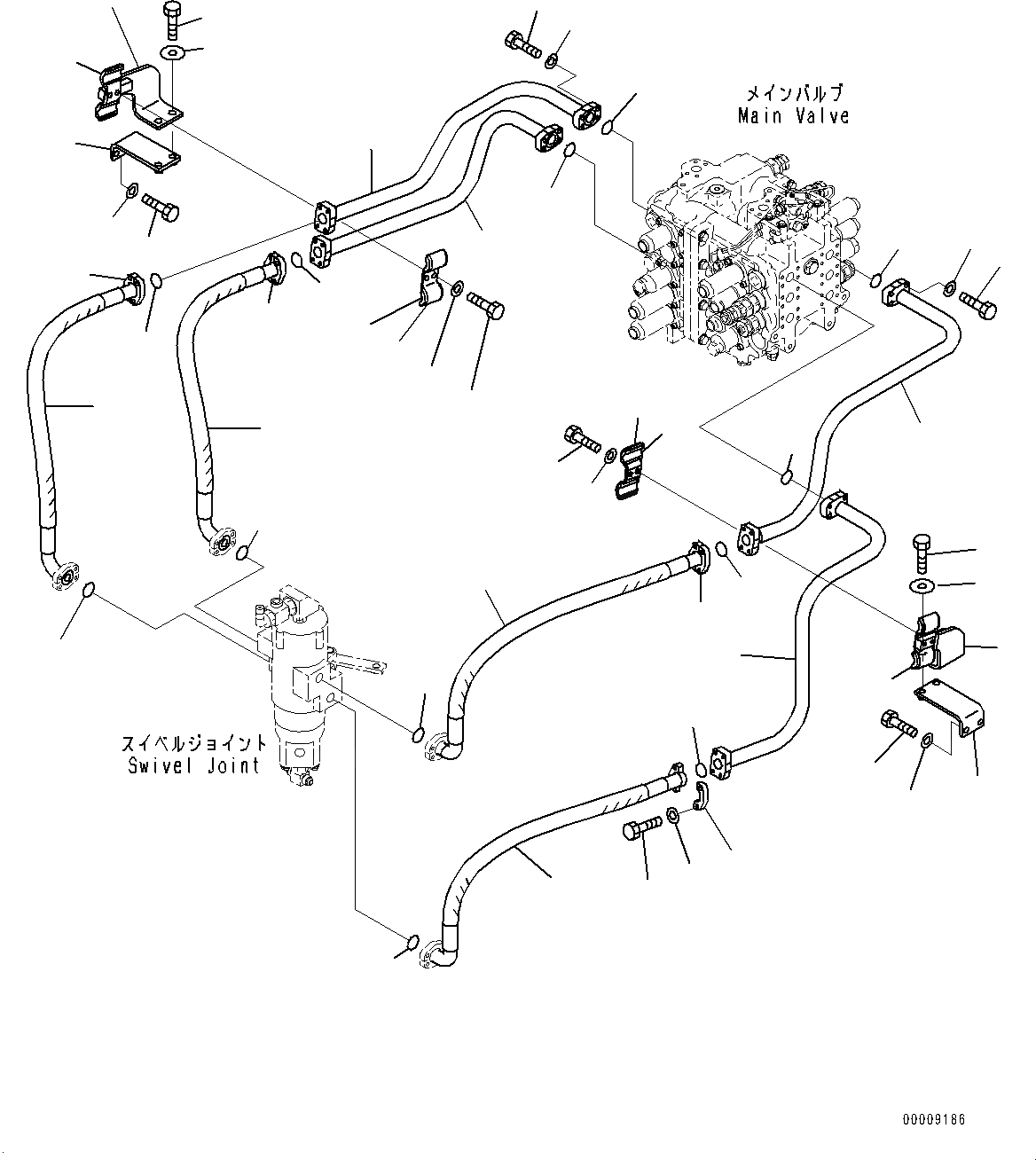 メインバルブ
Main Valve

スイベルジョイント
Swivel Joint

00009186