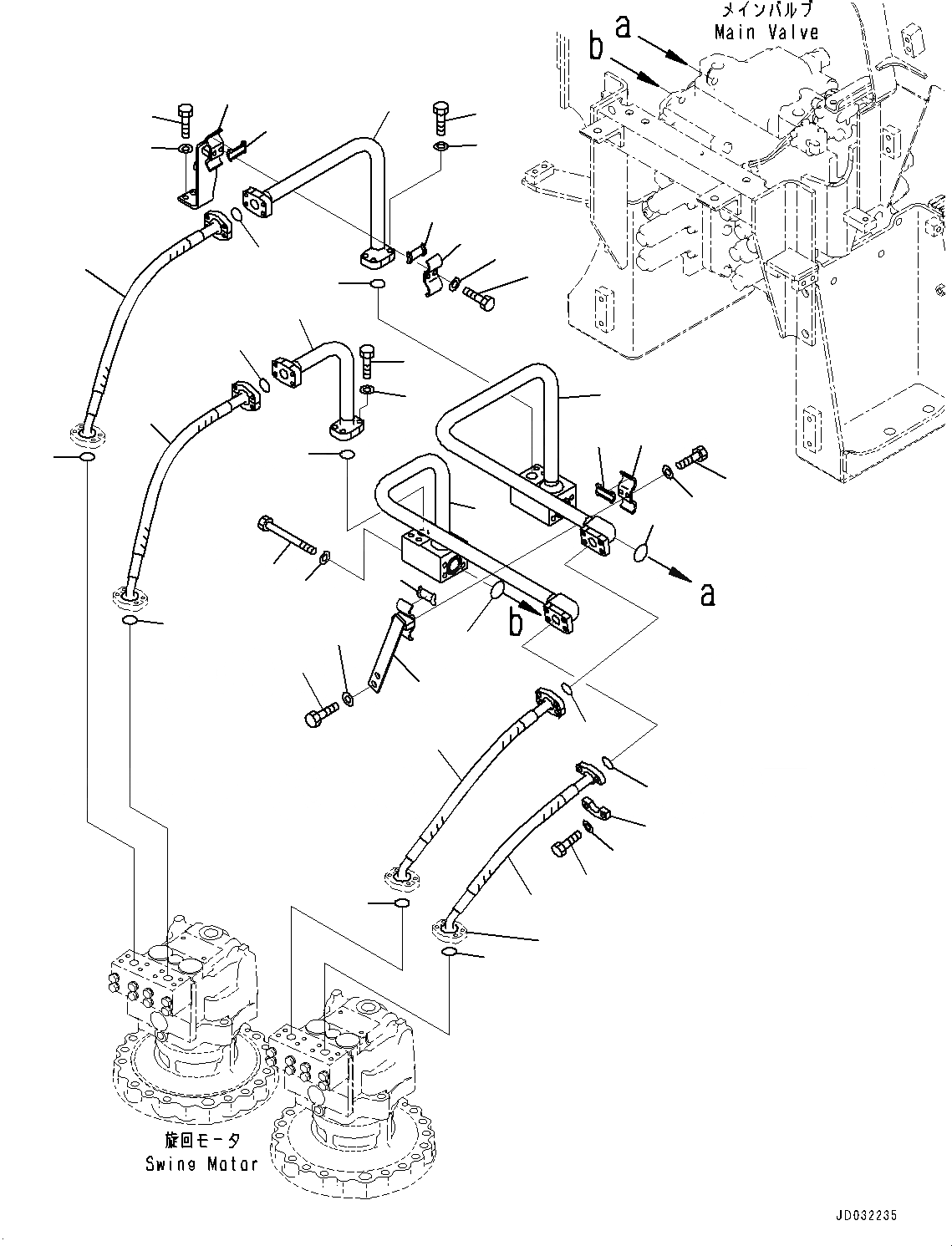 メインバルブ
Main Valve
a
b
a
b
旋回モータ
Swing Motor
JD032235