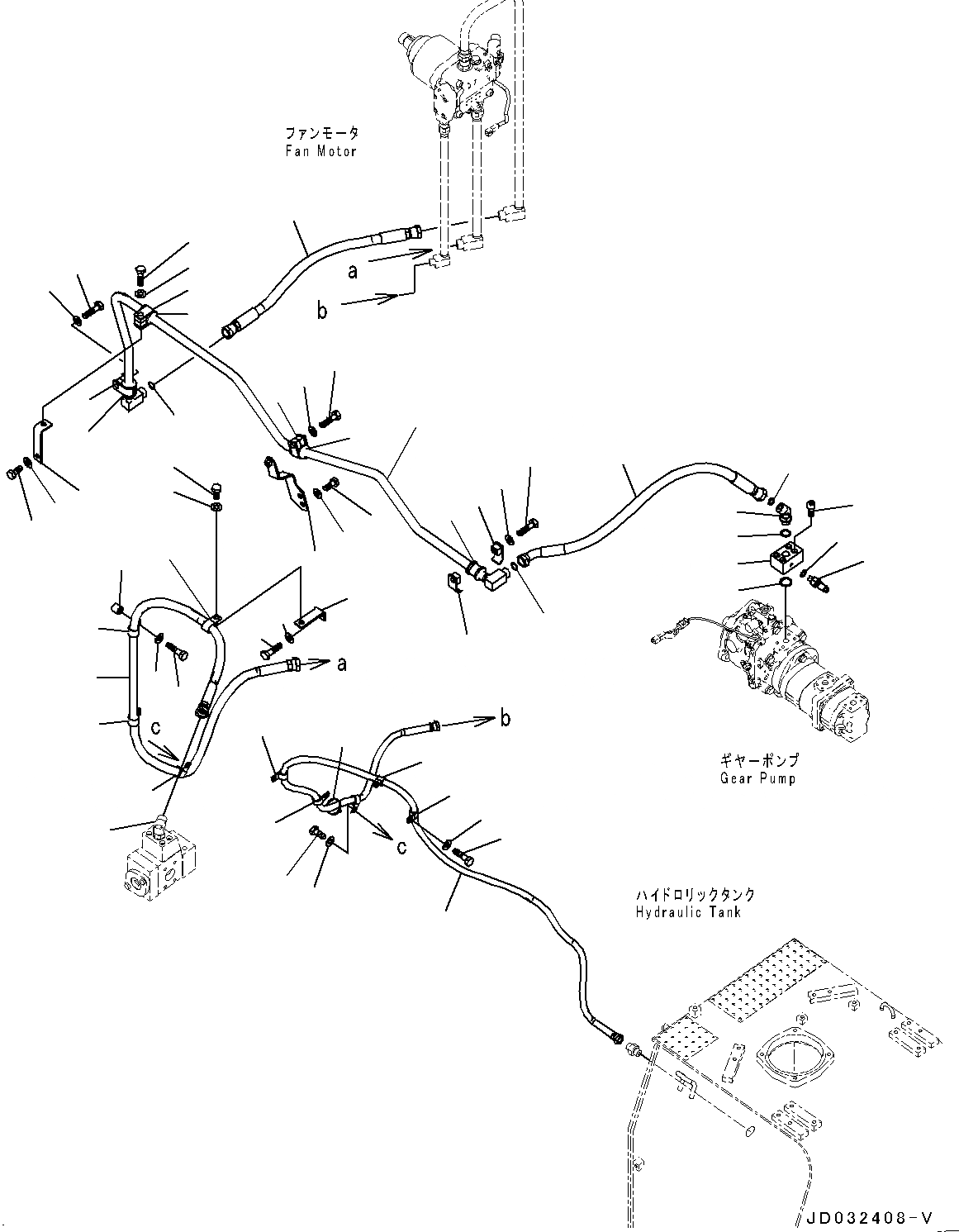 ファンモータ
Fan Motor

a

b

a

b

c

c

ギヤーポンプ
Gear Pump

ハイドロリックタンク
Hydraulic Tank

JD032408-V