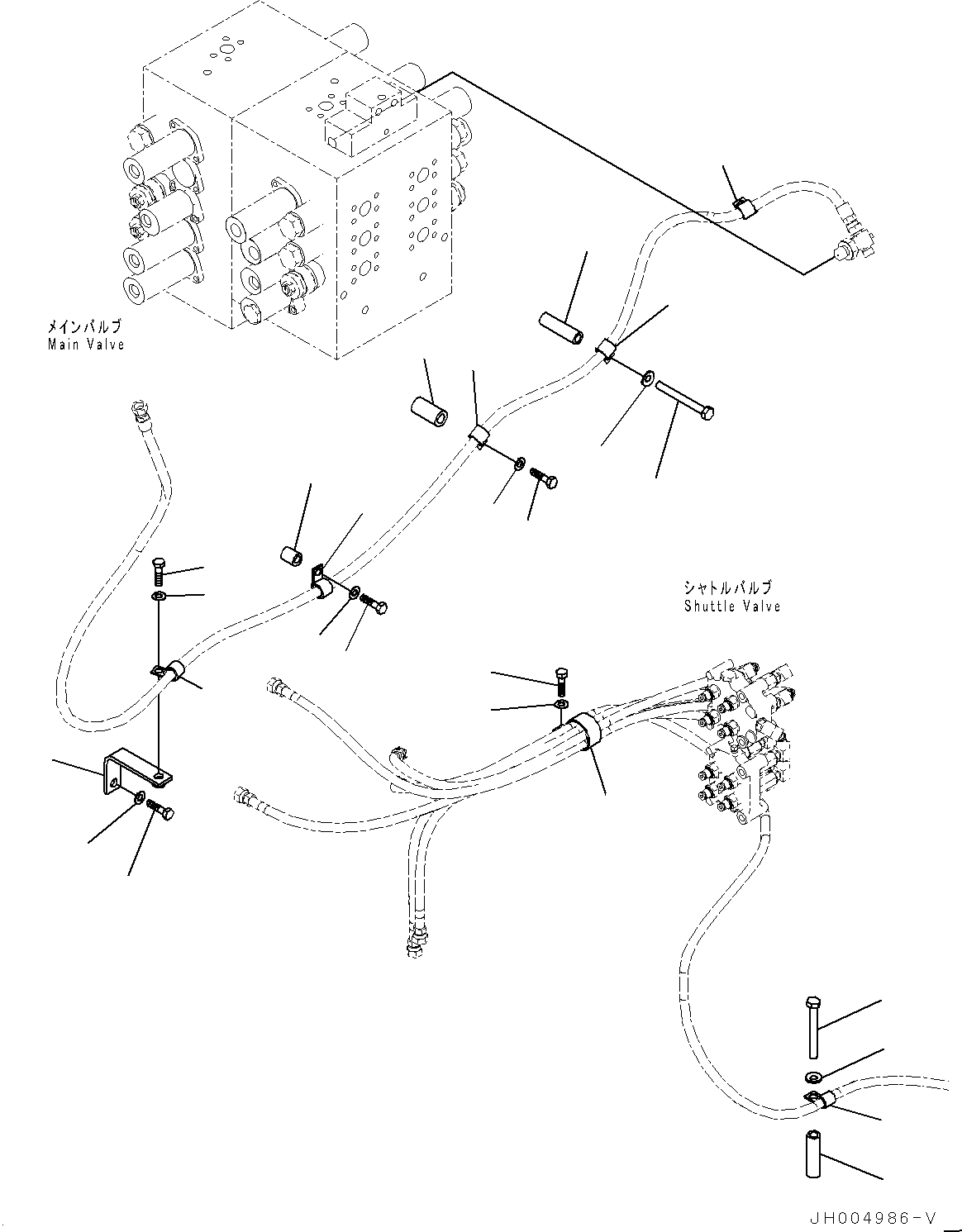 メインバルブ
Main Valve

シャトルバルブ
Shuttle Valve

JH004986-V