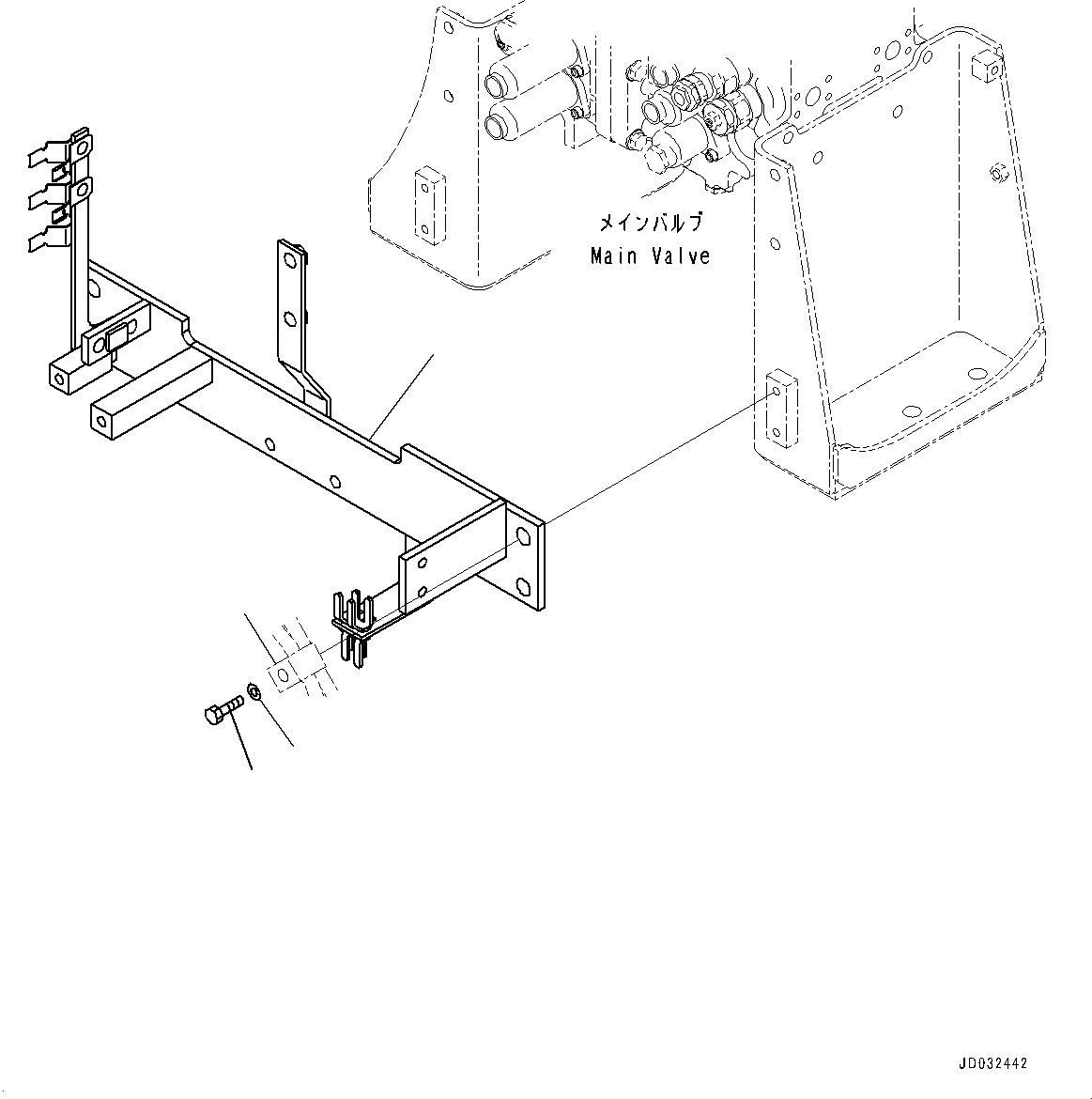 メインバルブ
Main Valve

JD032442