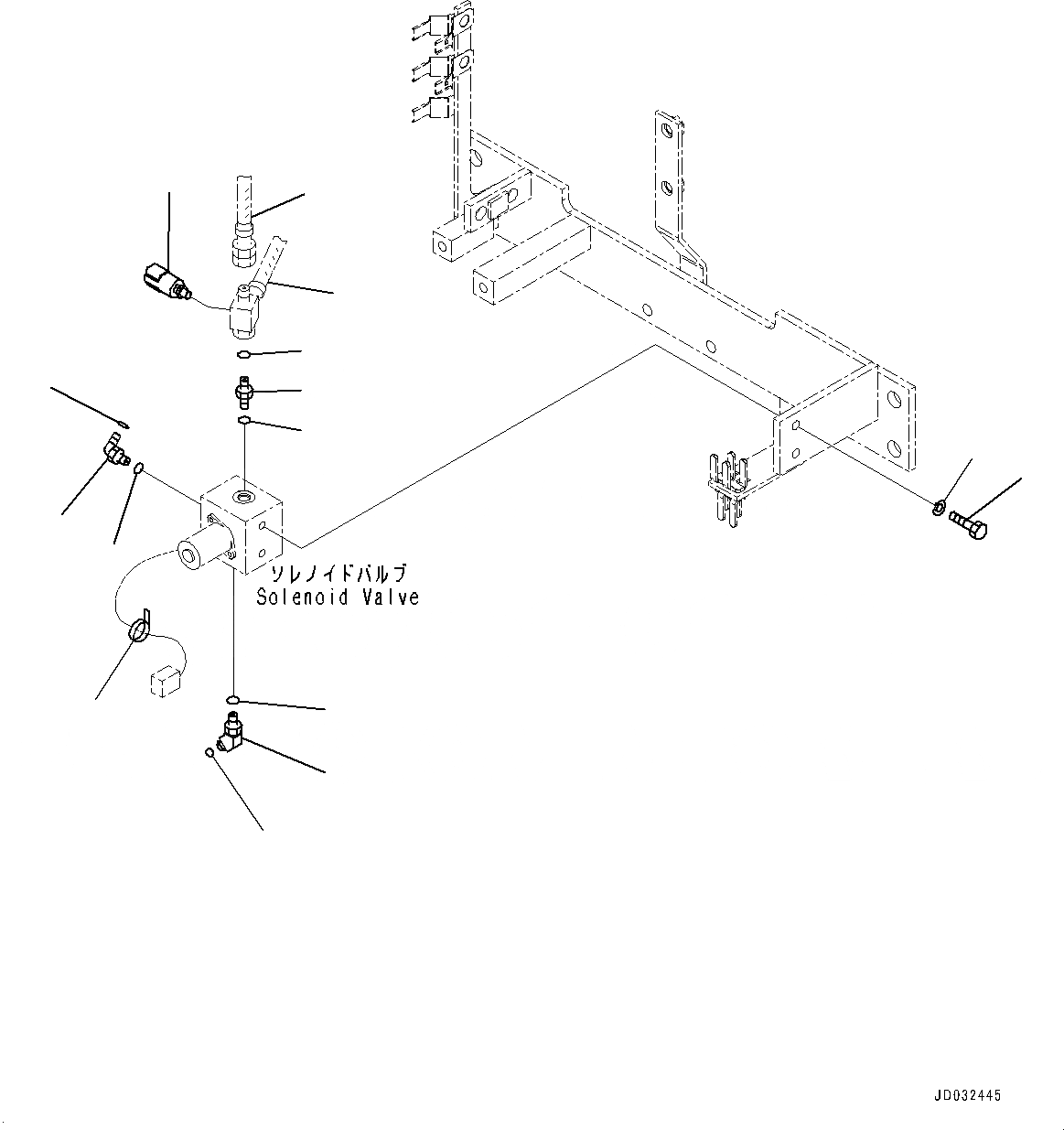 ソレノイドバルブ
Solenoid Valve

JD032445