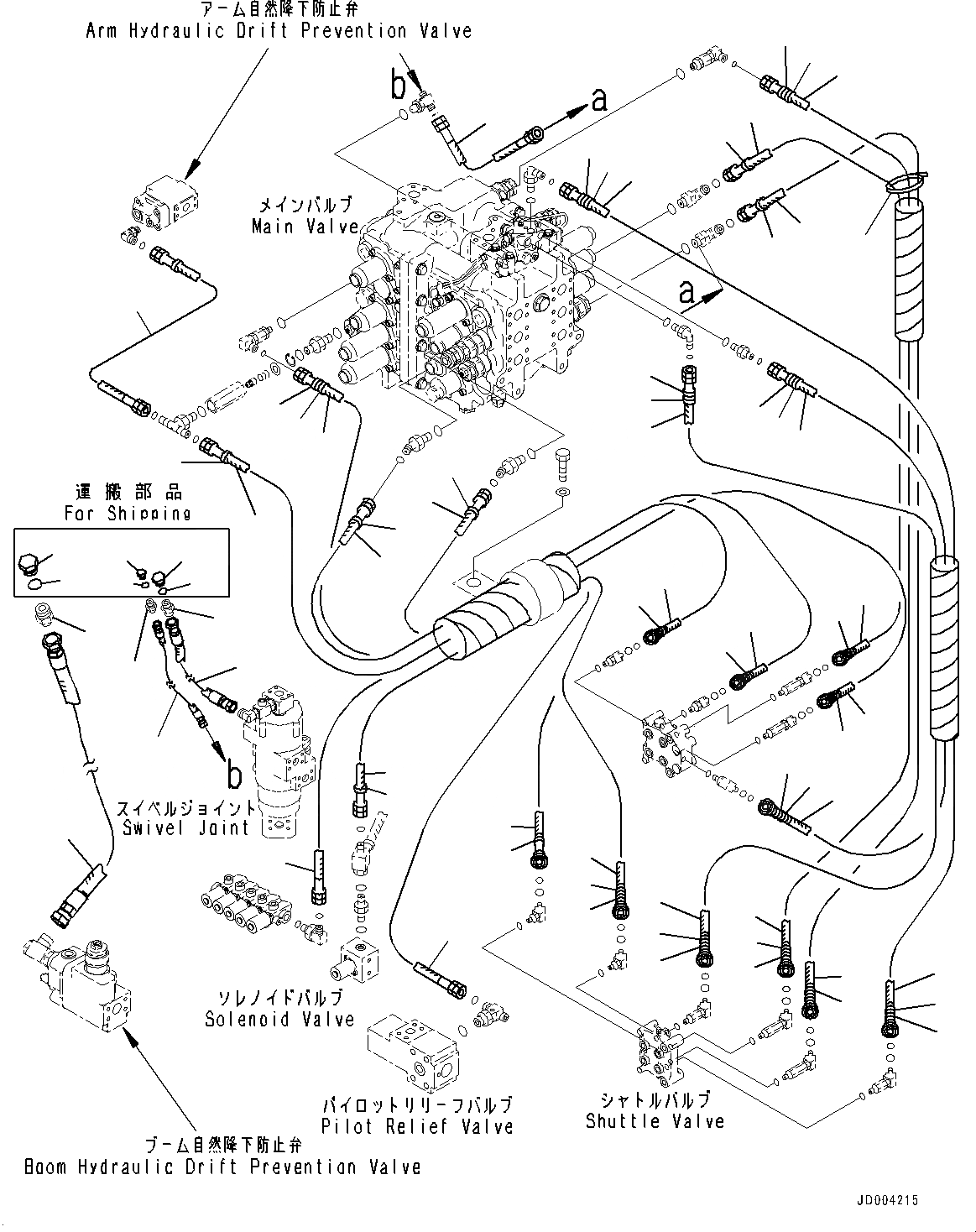 アーム自然降下防止弁
Arm Hydraulic Drift Prevention Valve

b

a

メインバルブ
Main Valve

a

運搬部品
For Shipping

b

スイベルジョイント
Swivel Joint

ソレノイドバルブ
Solenoid Valve

パイロットリリーフバルブ
Pilot Relief Valve

シャトルバルブ
Shuttle Valve

ブーム自然降下防止弁
Boom Hydraulic Drift Prevention Valve

JD004215