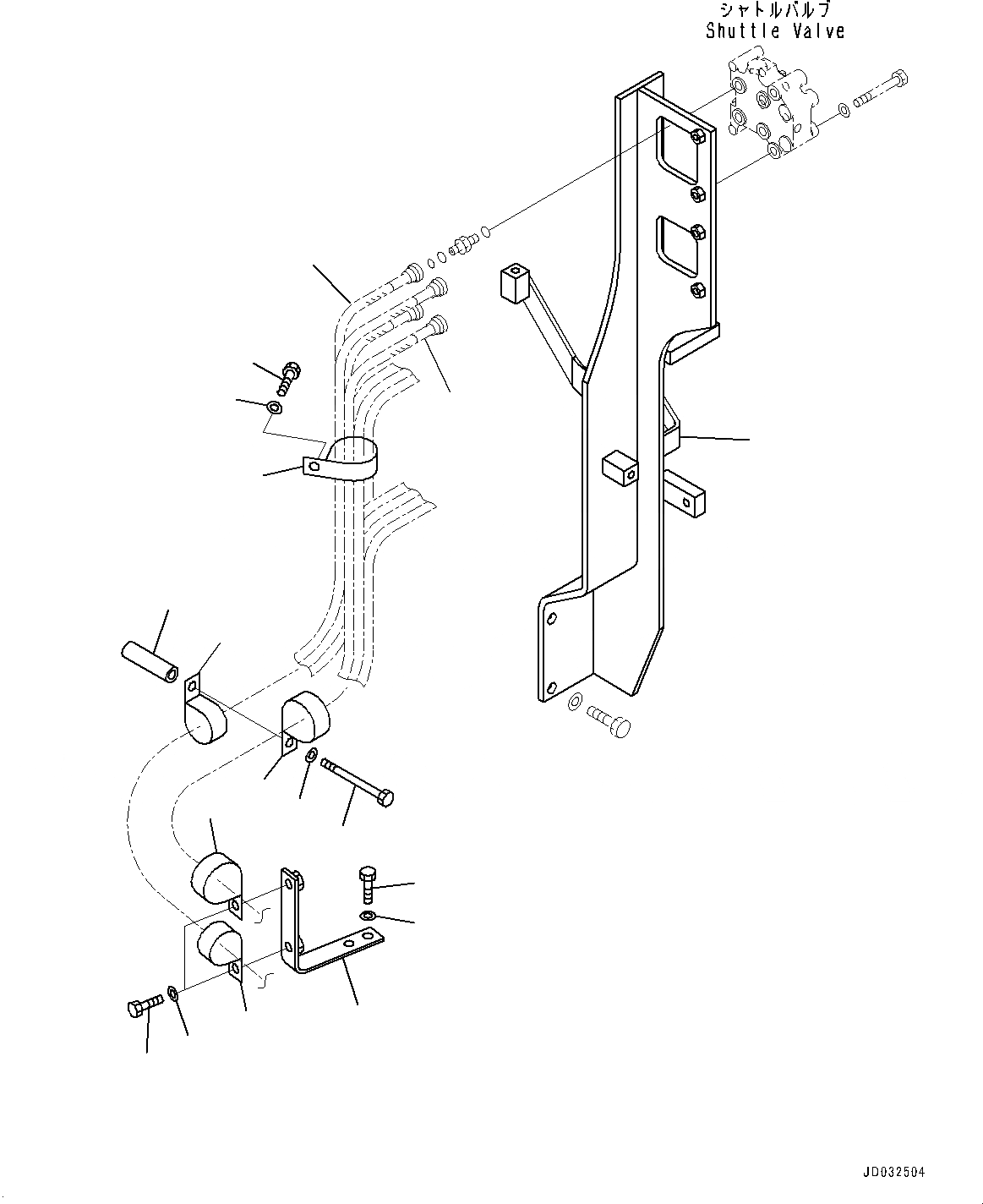 シャトルバルブ
Shuttle Valve

JD032504