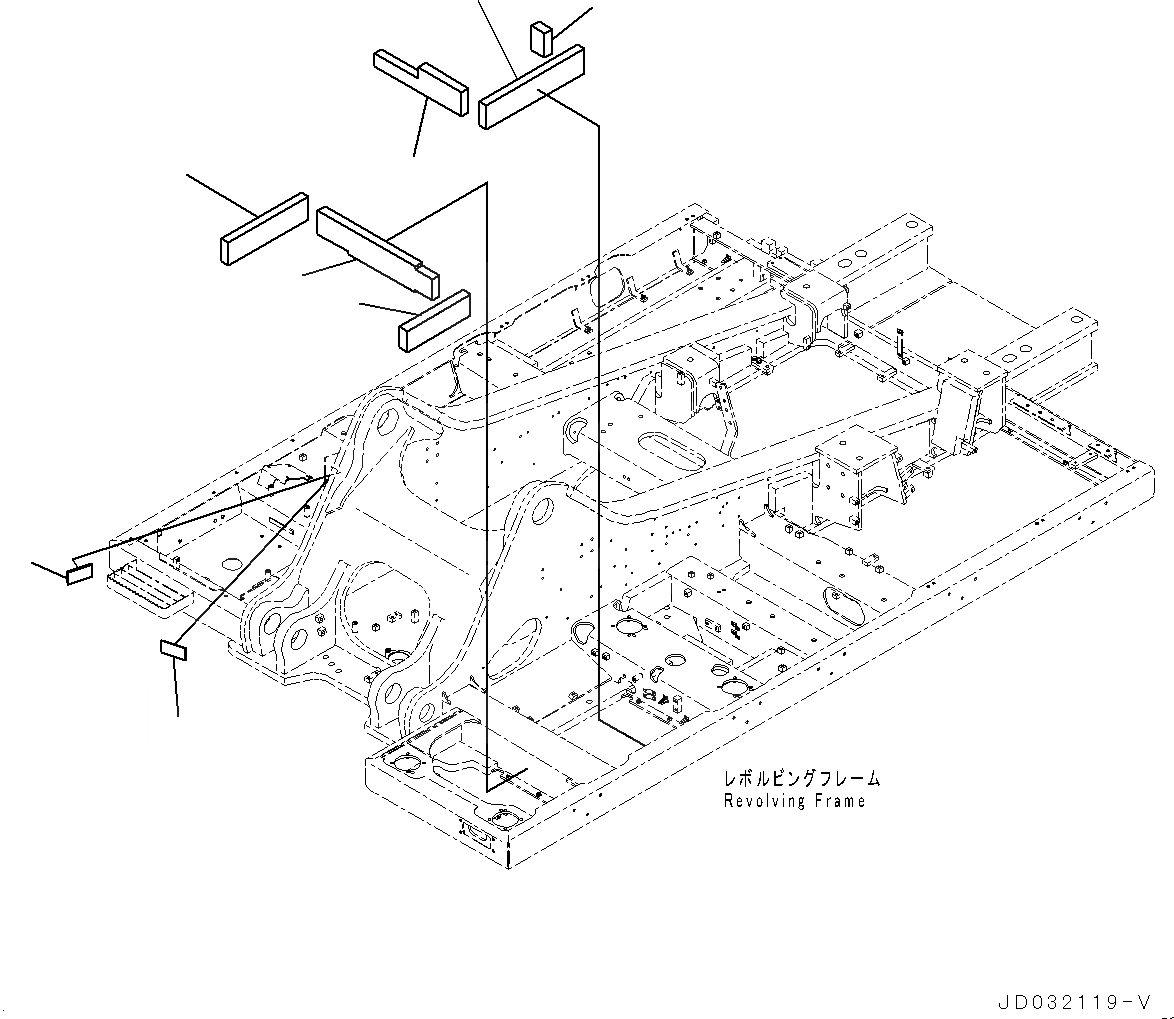 レボルビングフレーム
Revolving Frame

JD032119-V