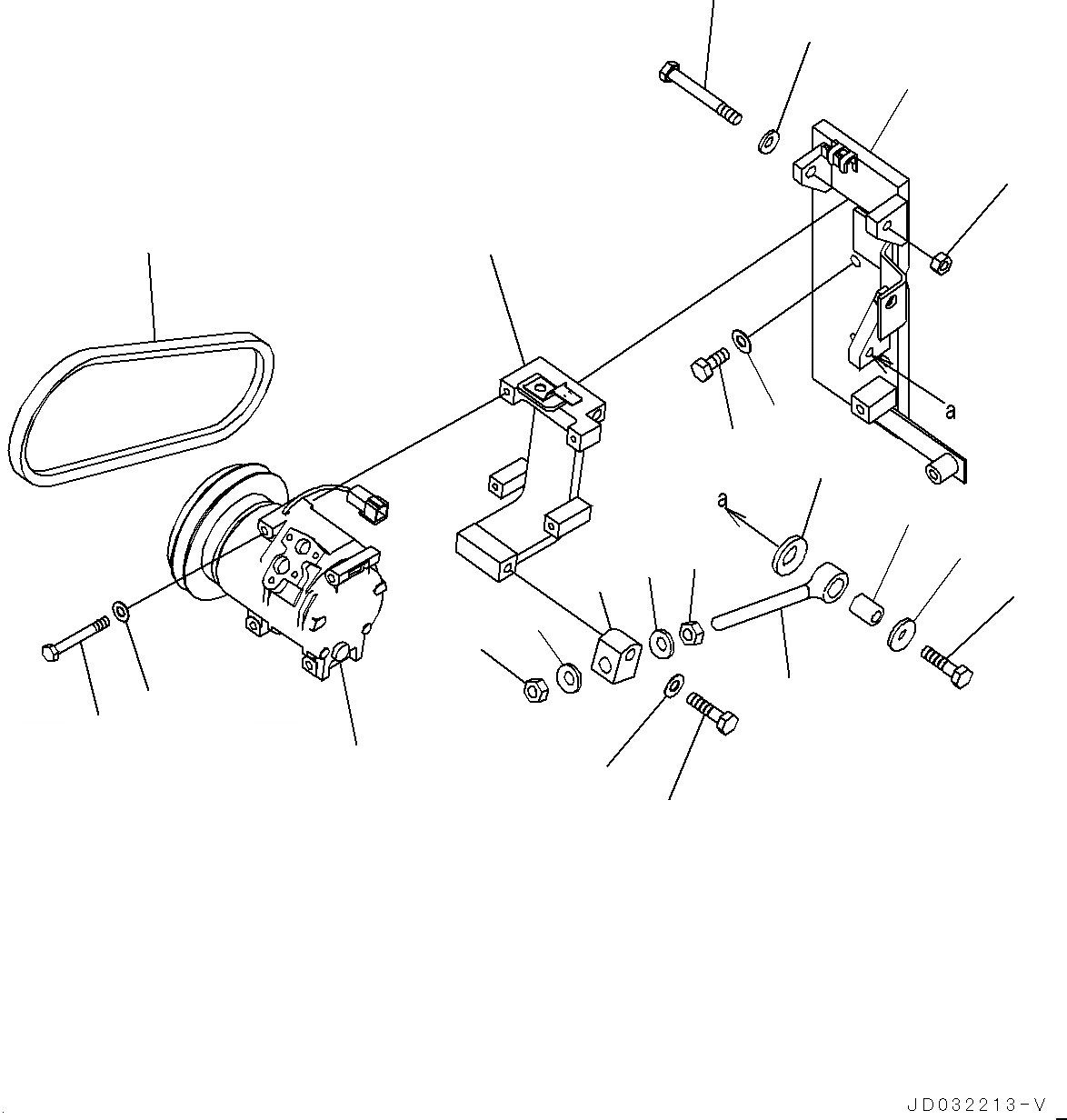 a

a

JD032213-V