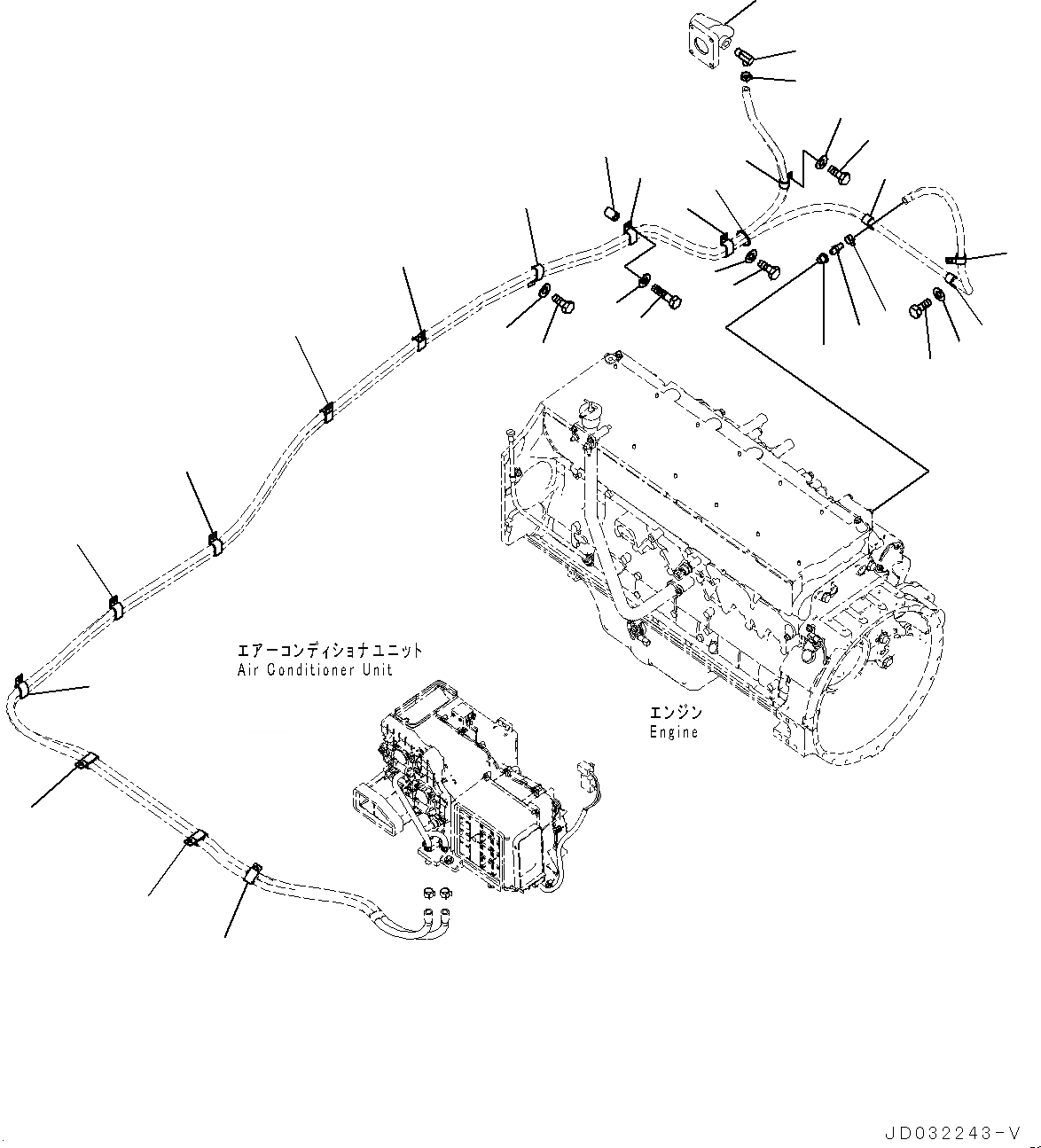 エアーコンディショナユニット
Air Conditioner Unit

エンジン
Engine

JD032243-V