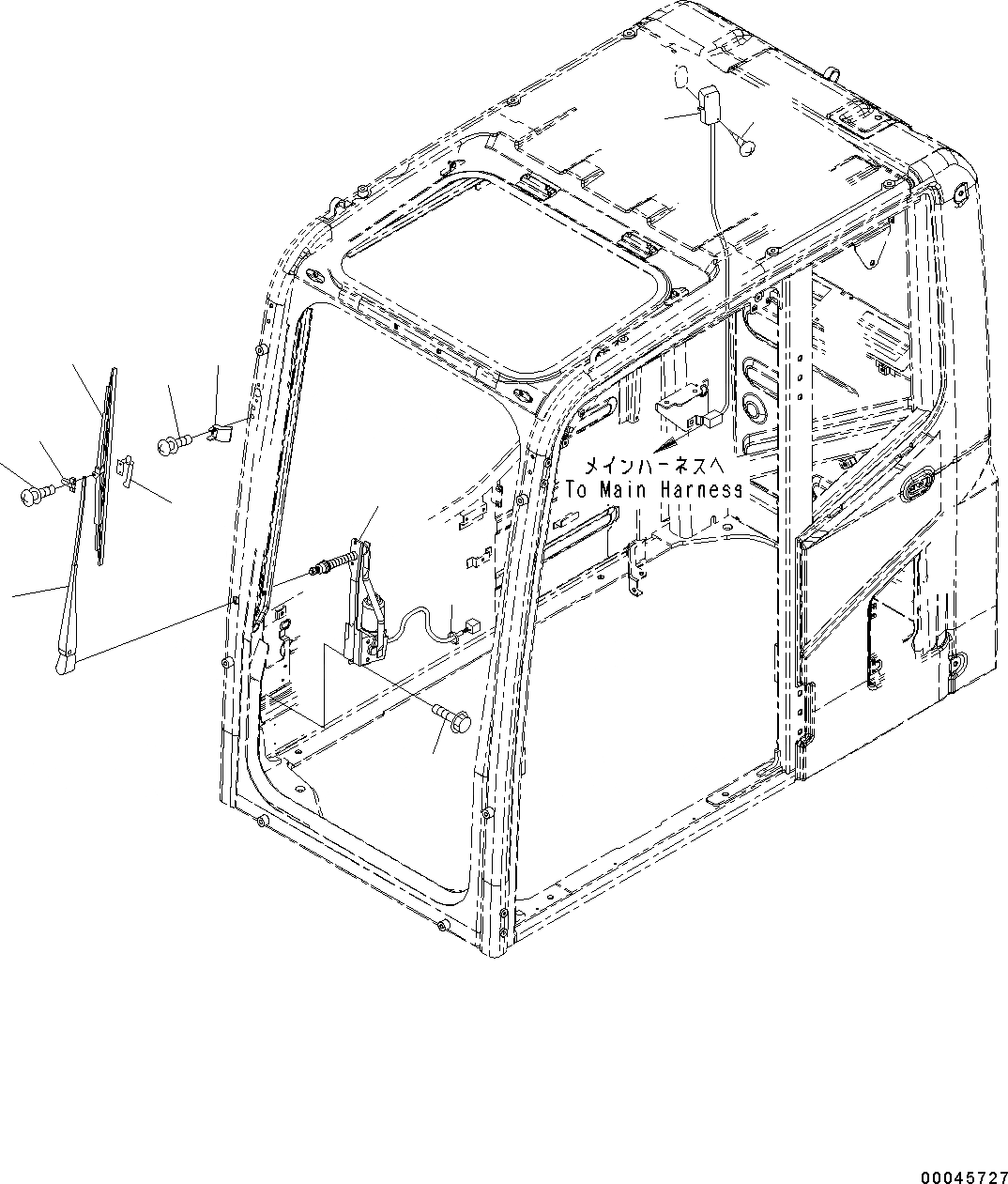 メインハーネスへ
To Main Harness

00045727