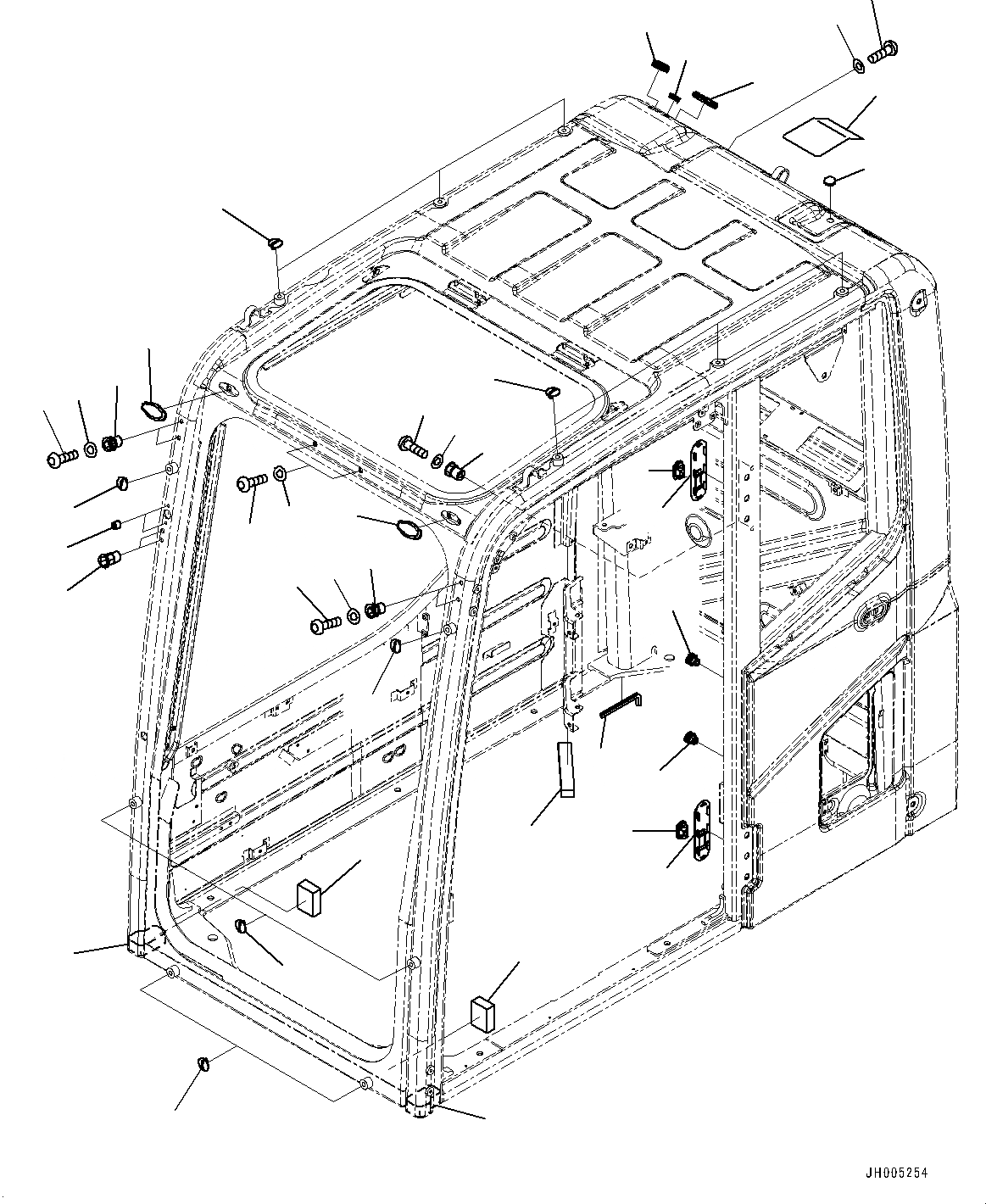 JH005254