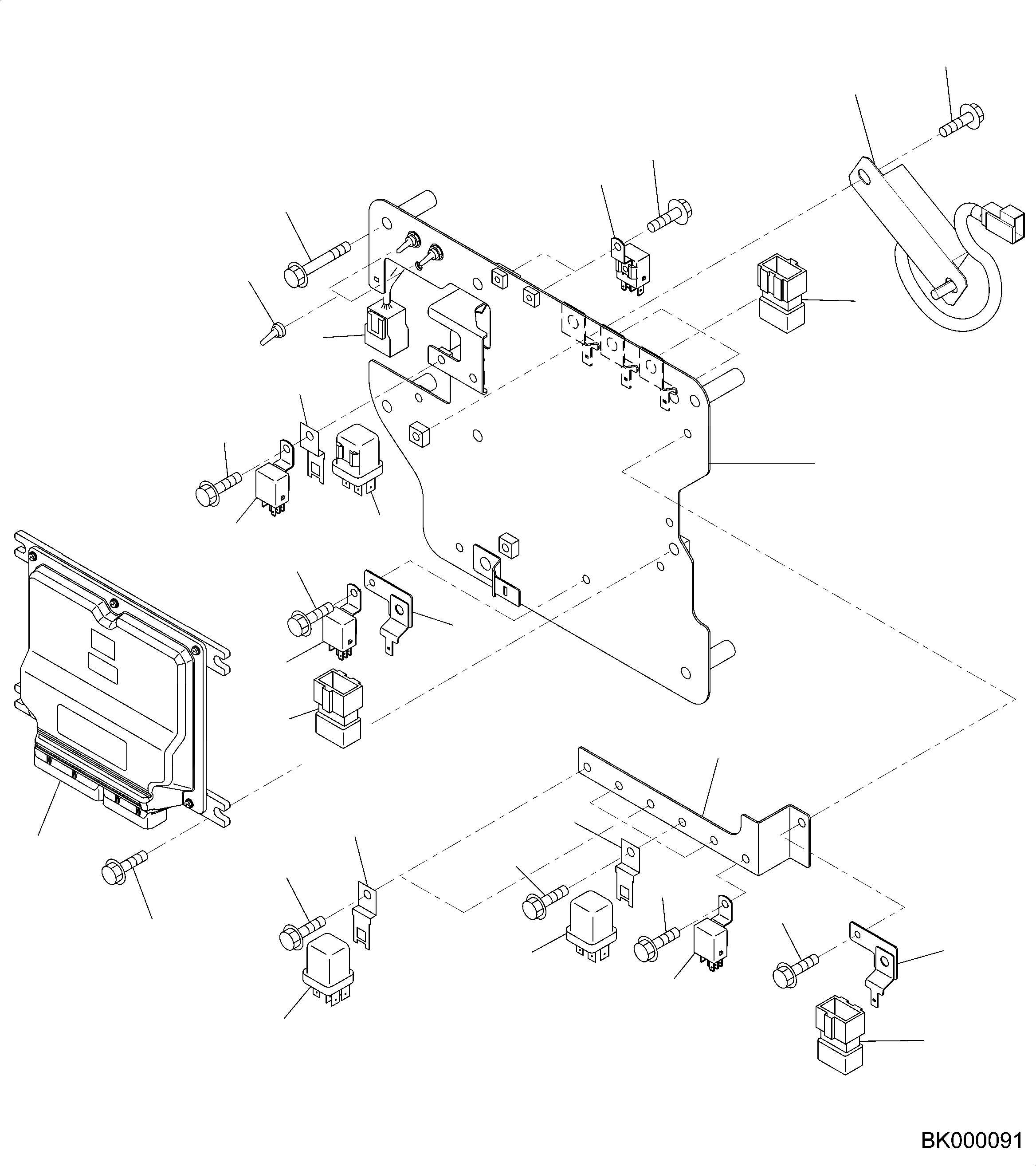 BK000091