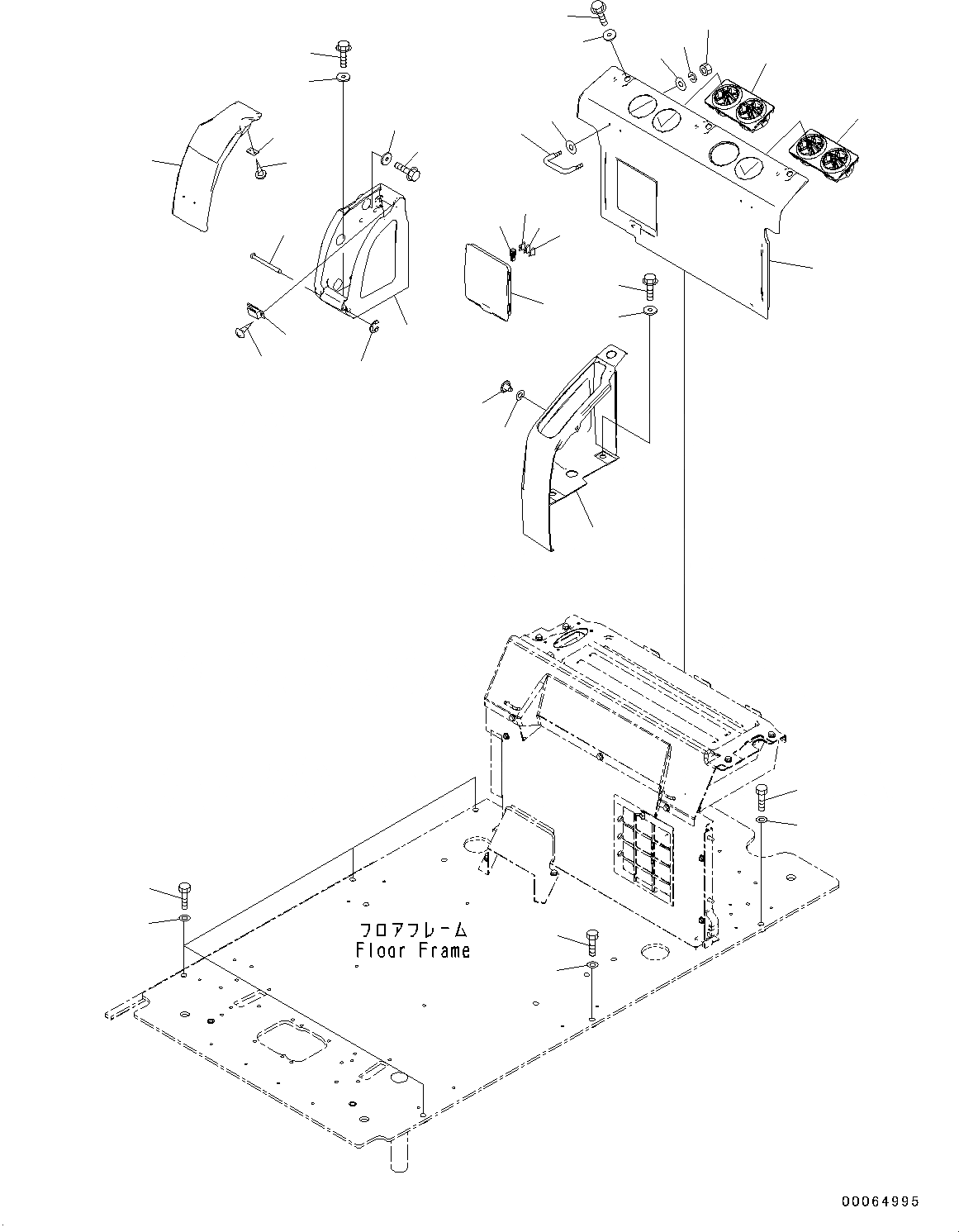 フロアフレーム
Floor Frame

00064995