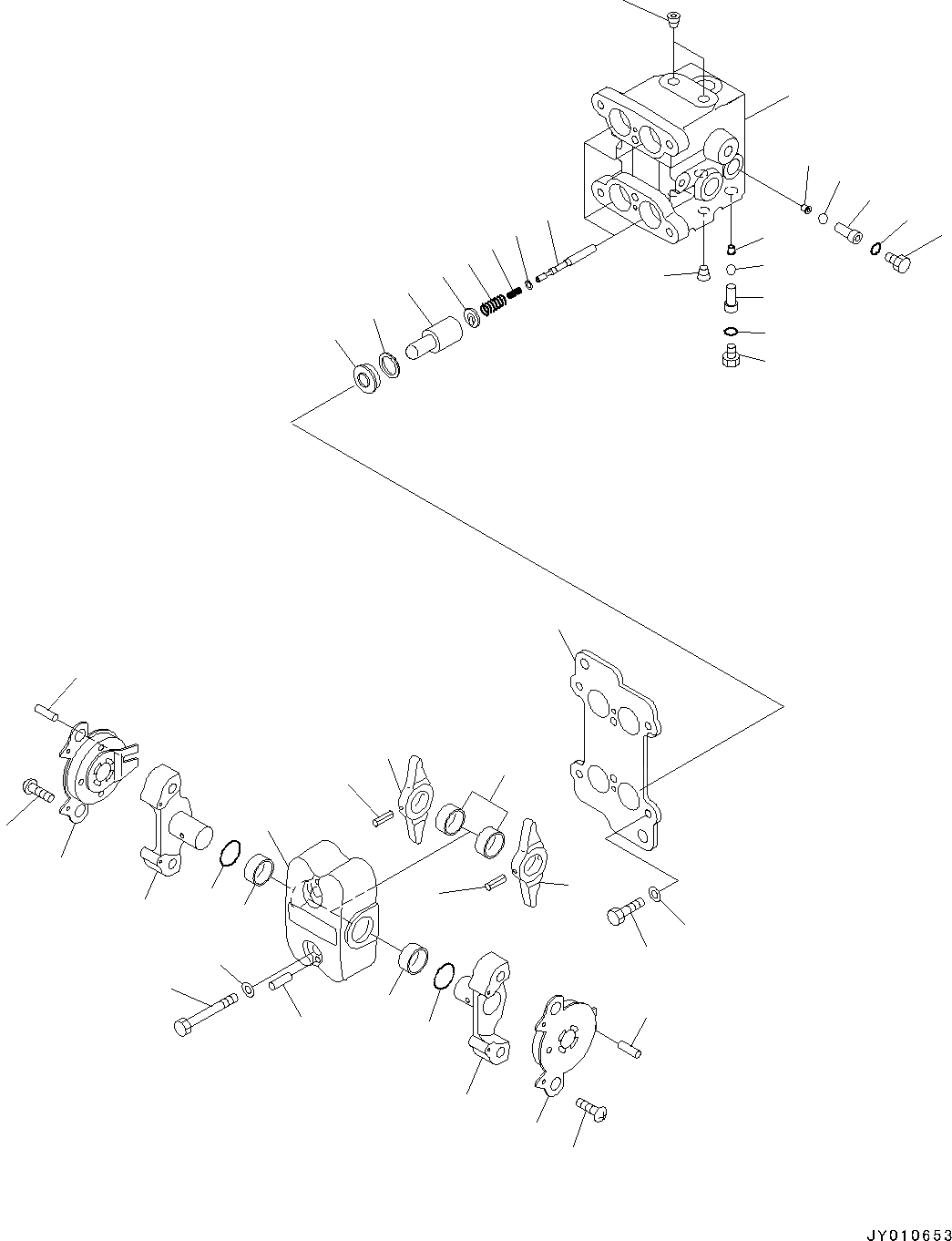 JY010653