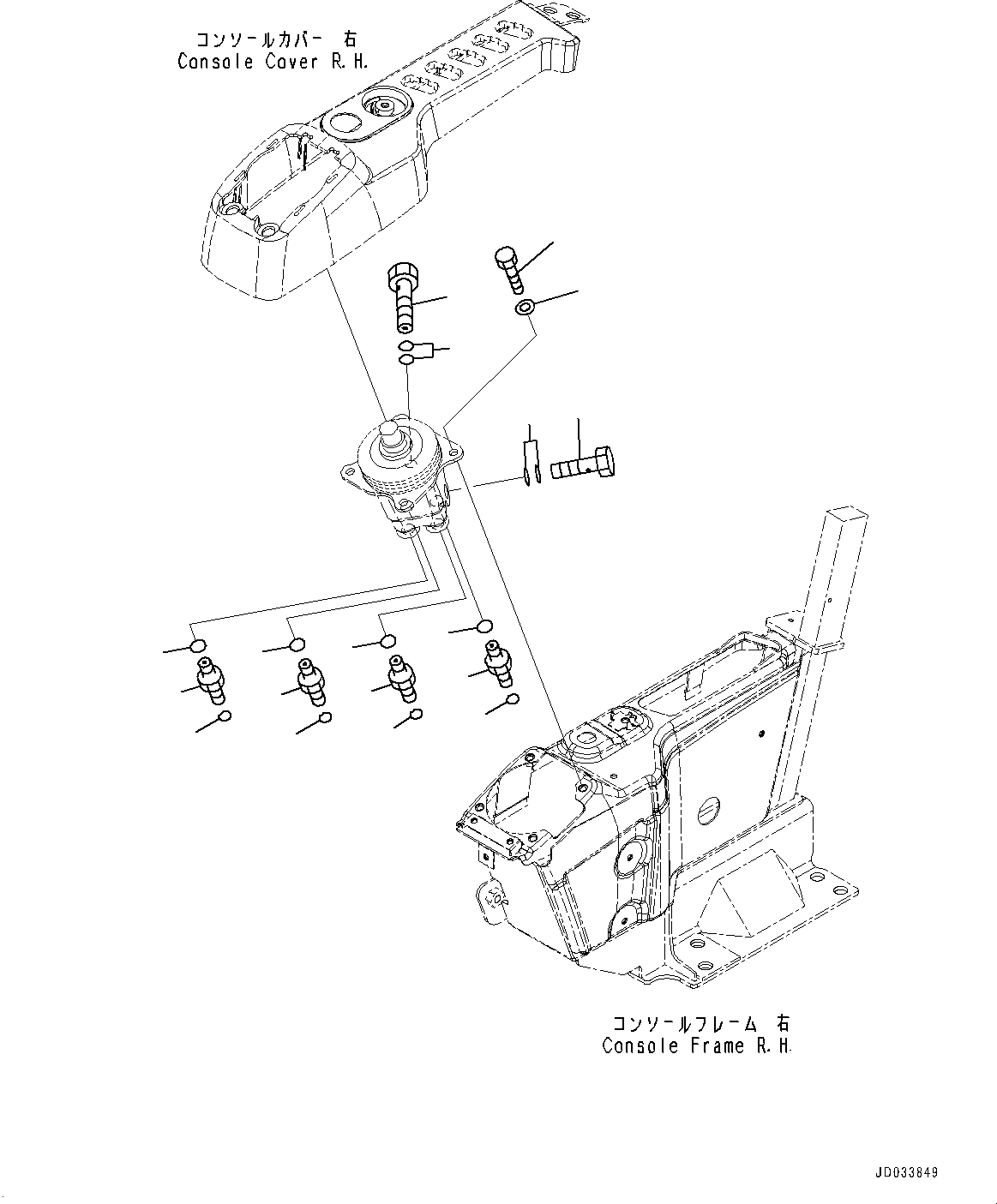 コンソールカバー 右
Console Cover R.H.

コンソールフレーム 右
Console Frame R.H.

JD033849