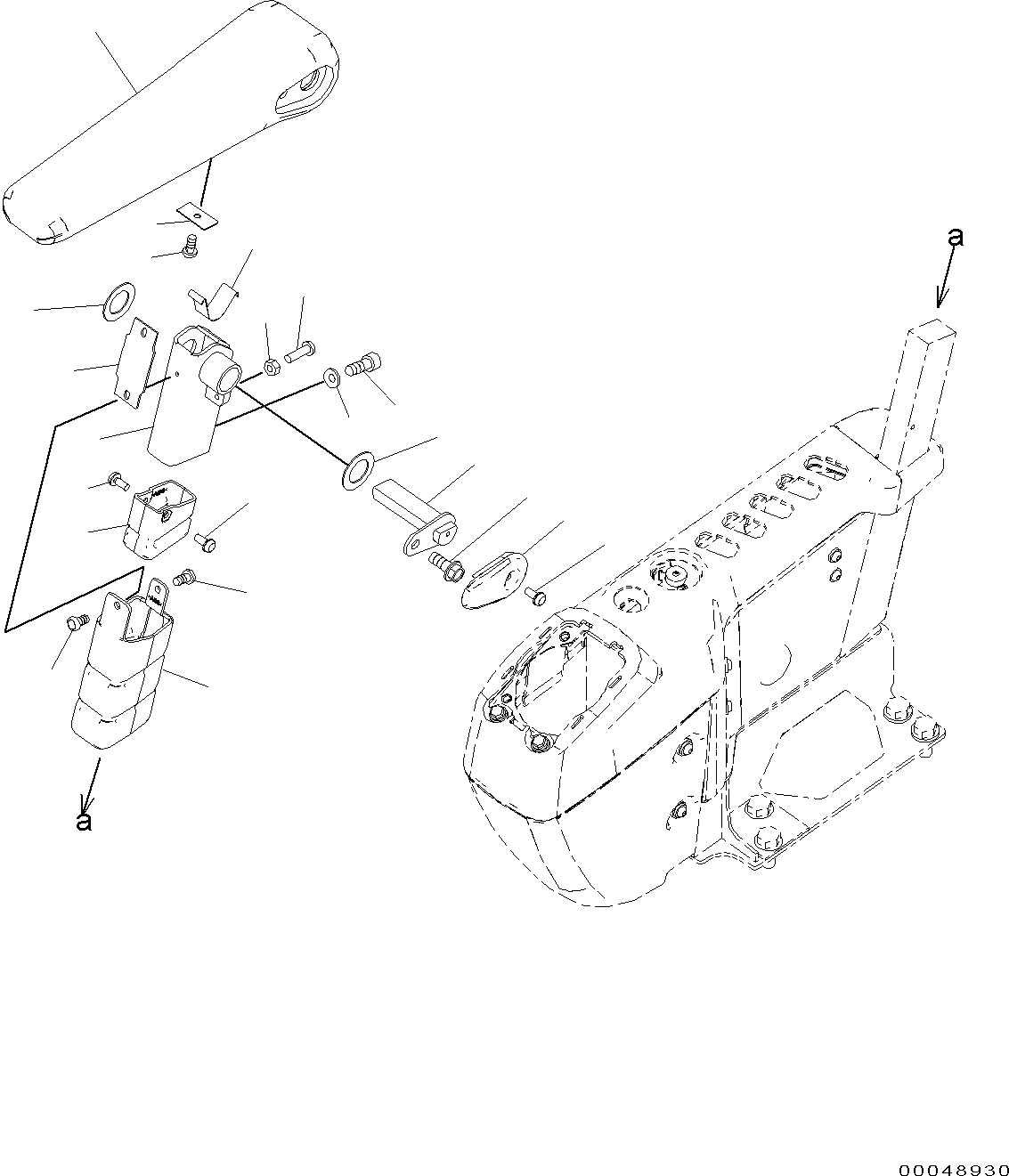 a

a

00048930