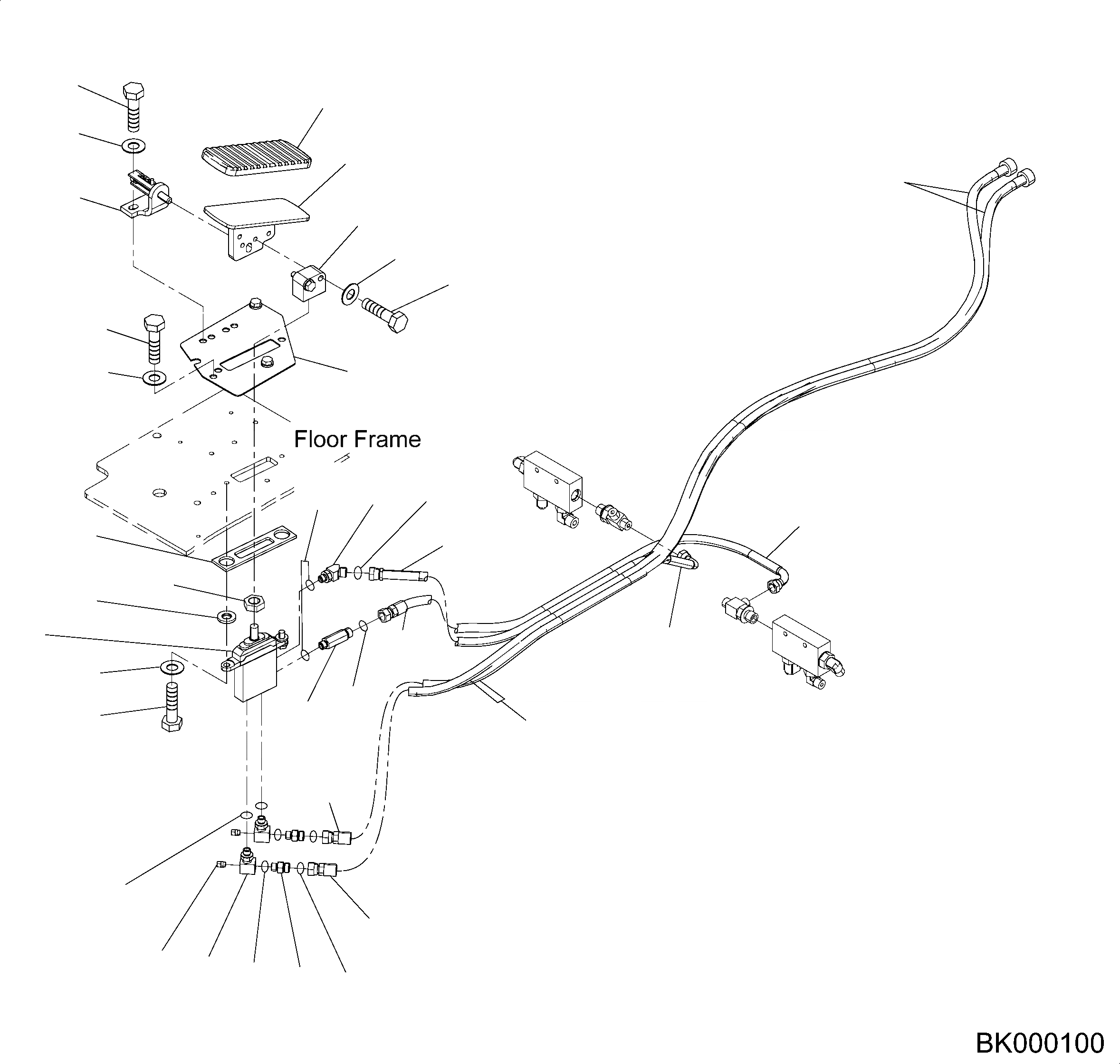 Floor Frame

BK000100