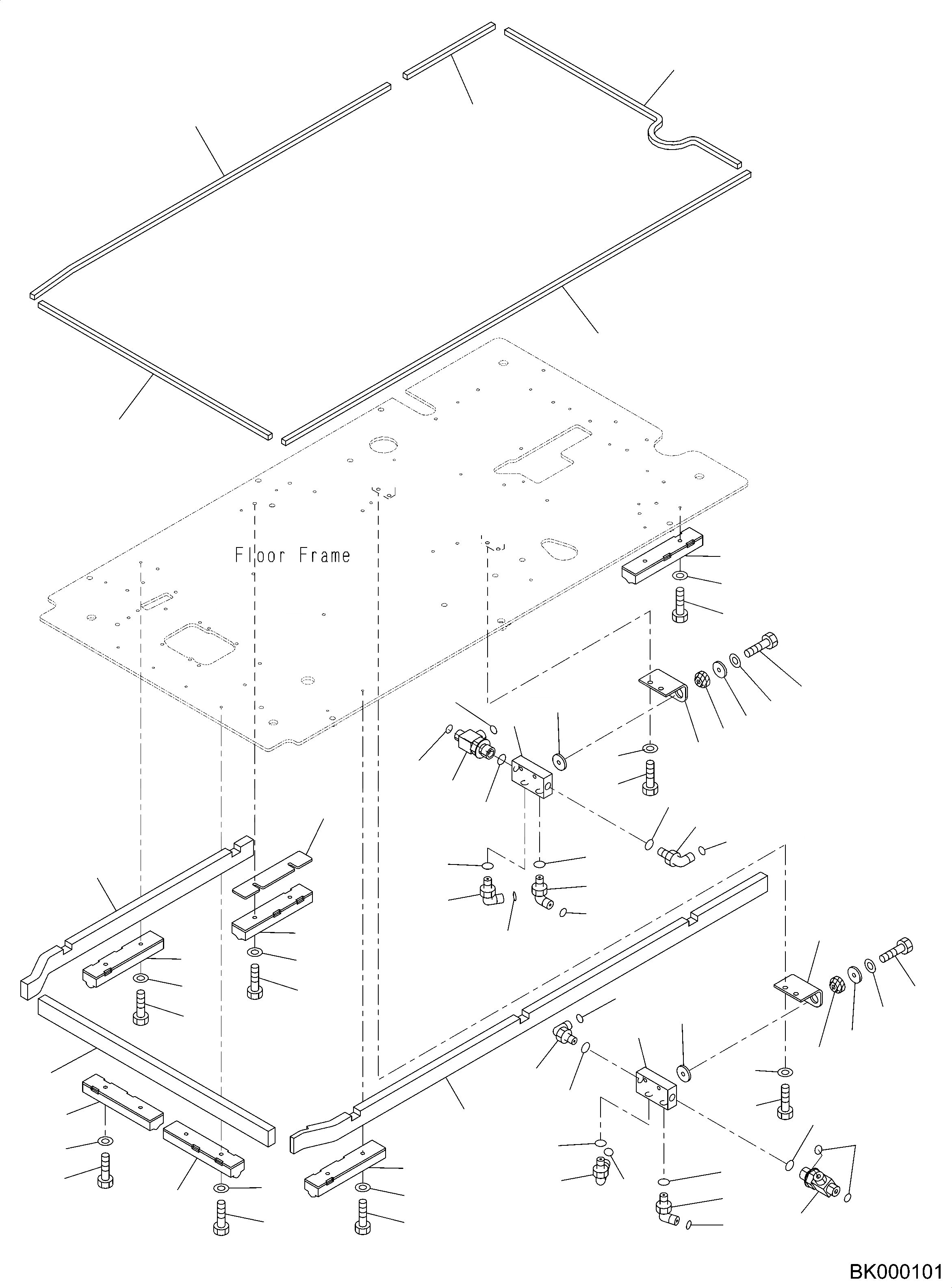 Floor Frame

BK000101