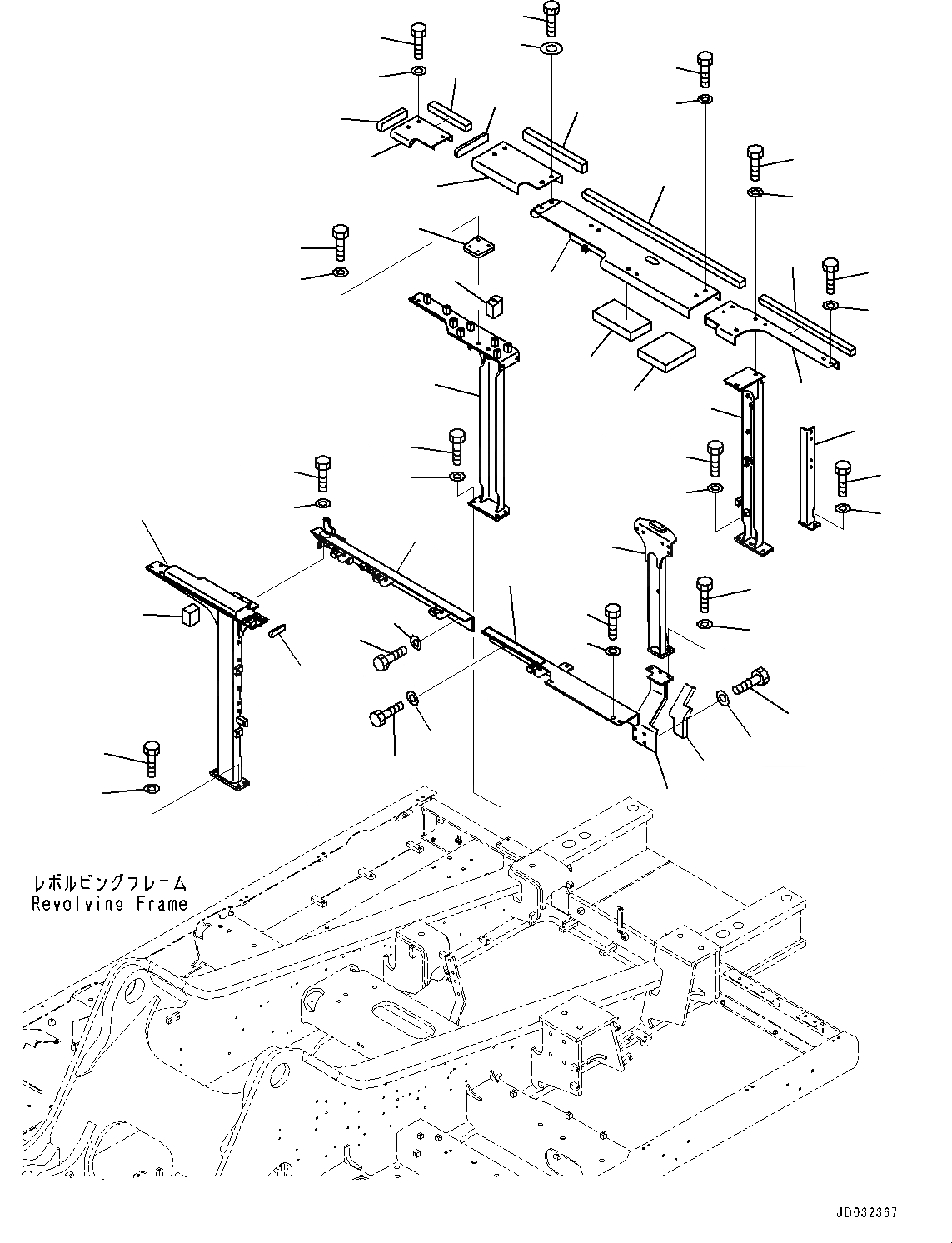 レボルビングフレーム
Revolving Frame

JD032367