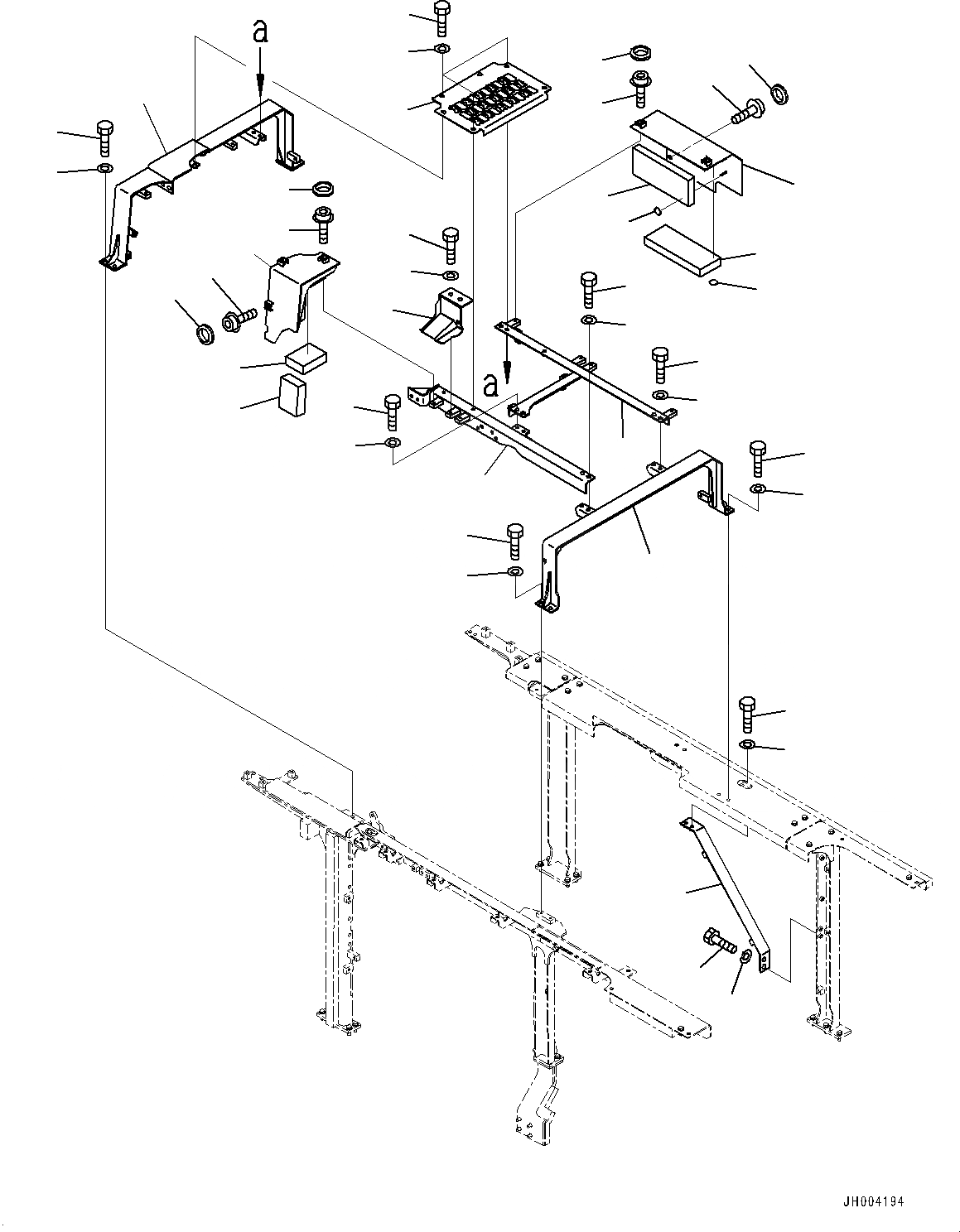 a

a

JH004194