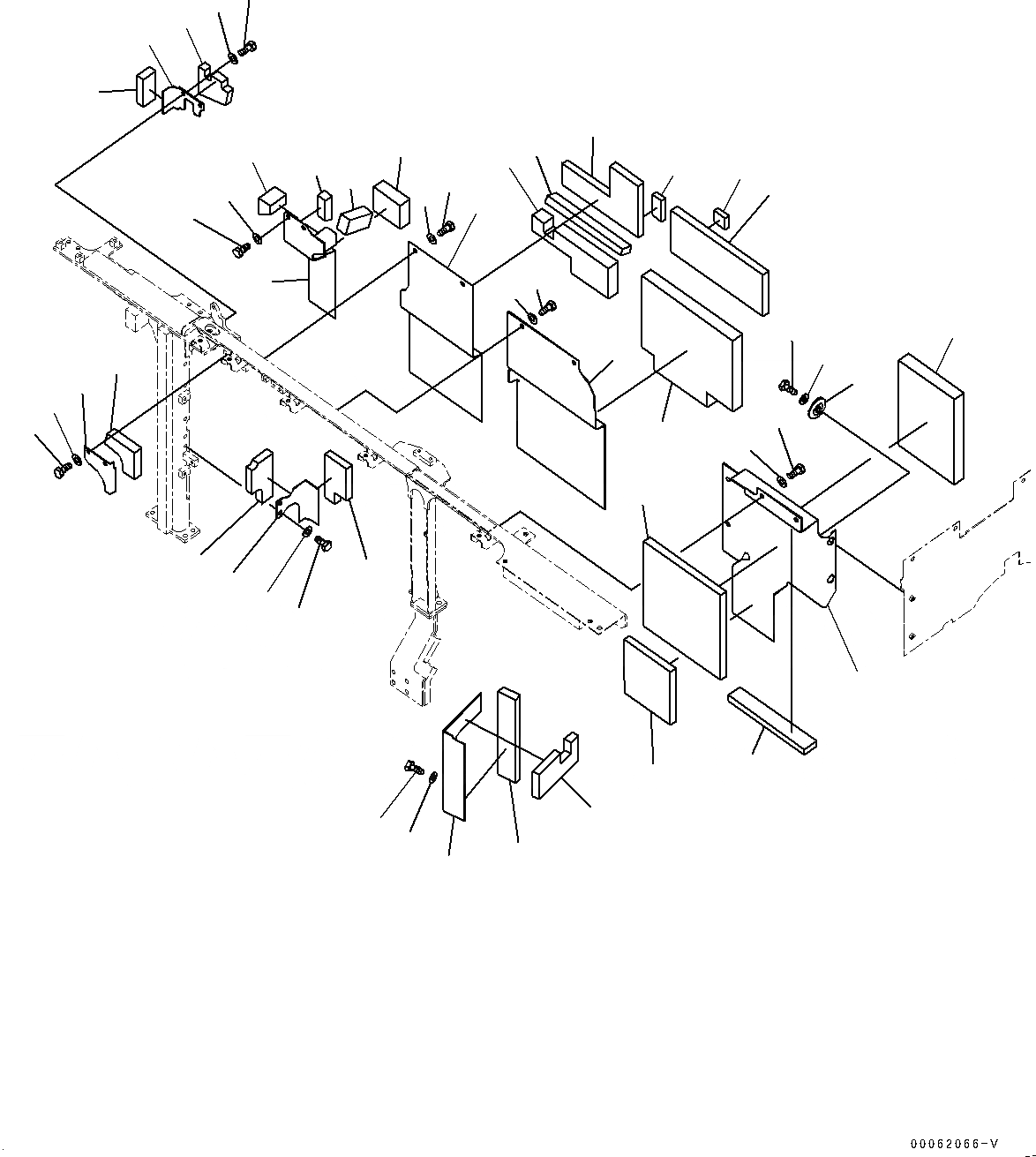 00062066-V