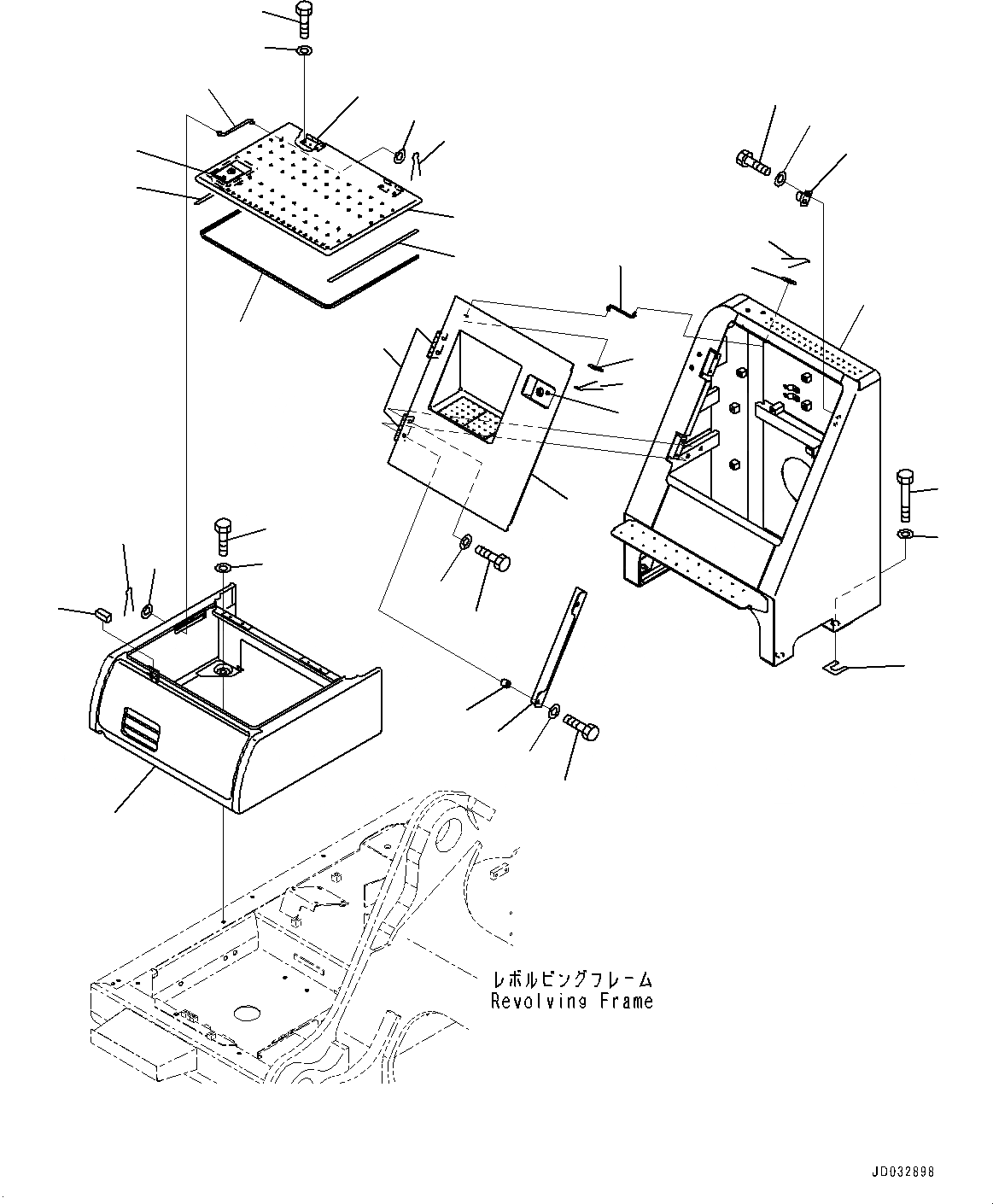 レボルビングフレーム
Revolving Frame

JD032898