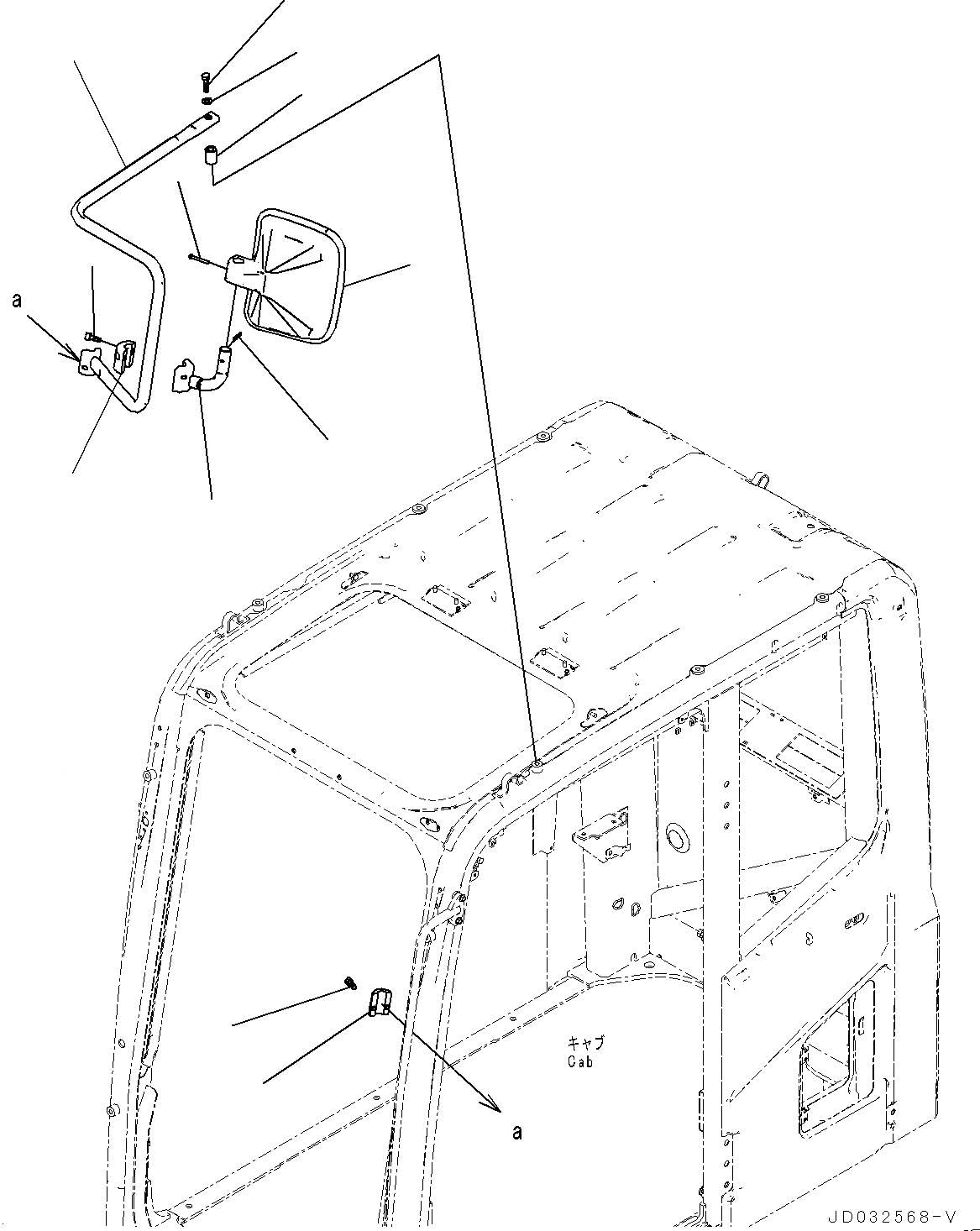 a

キャブ
Cab

a

JD032568-V