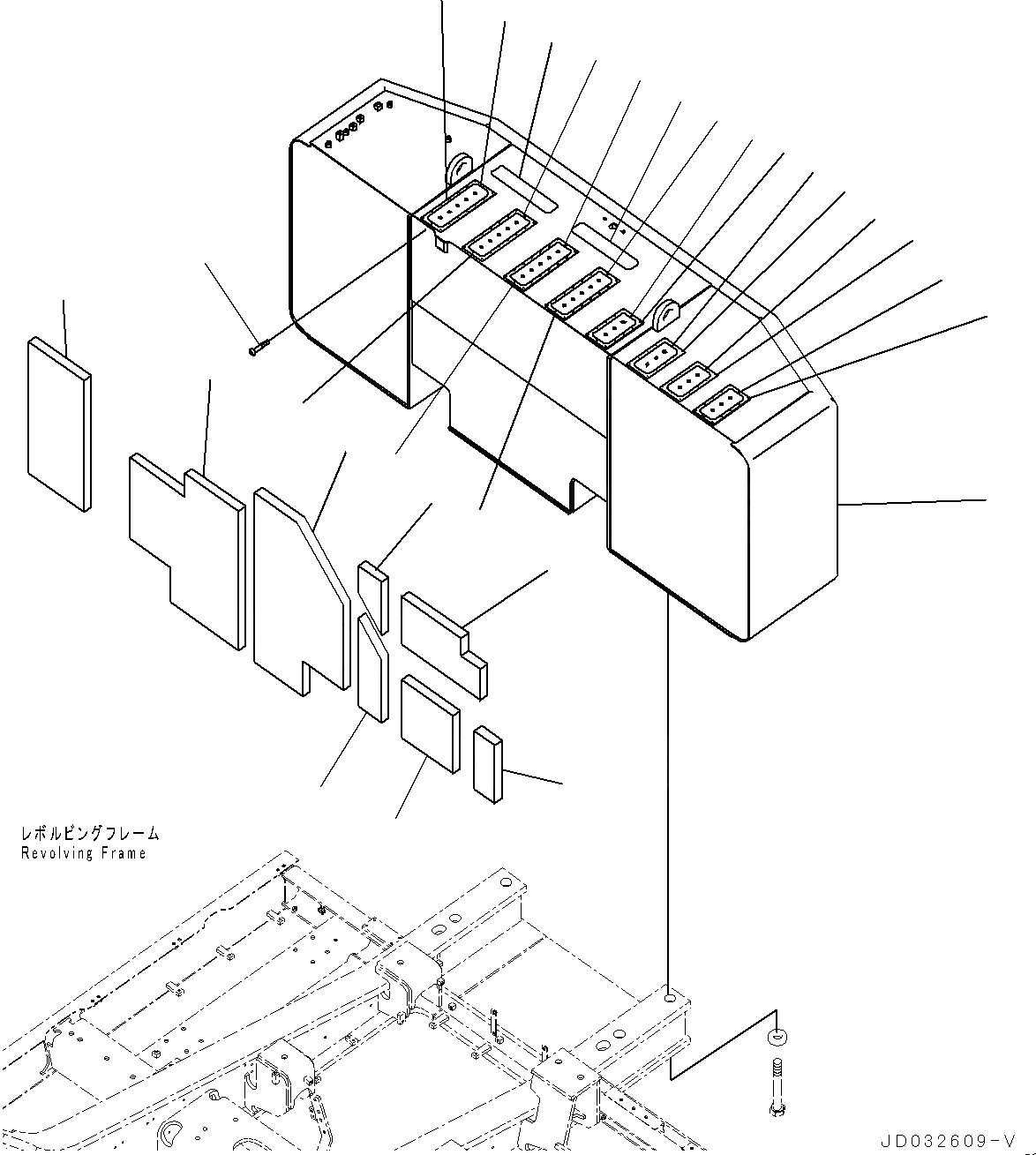 レボルビングフレーム
Revolving Frame

JD032609-V