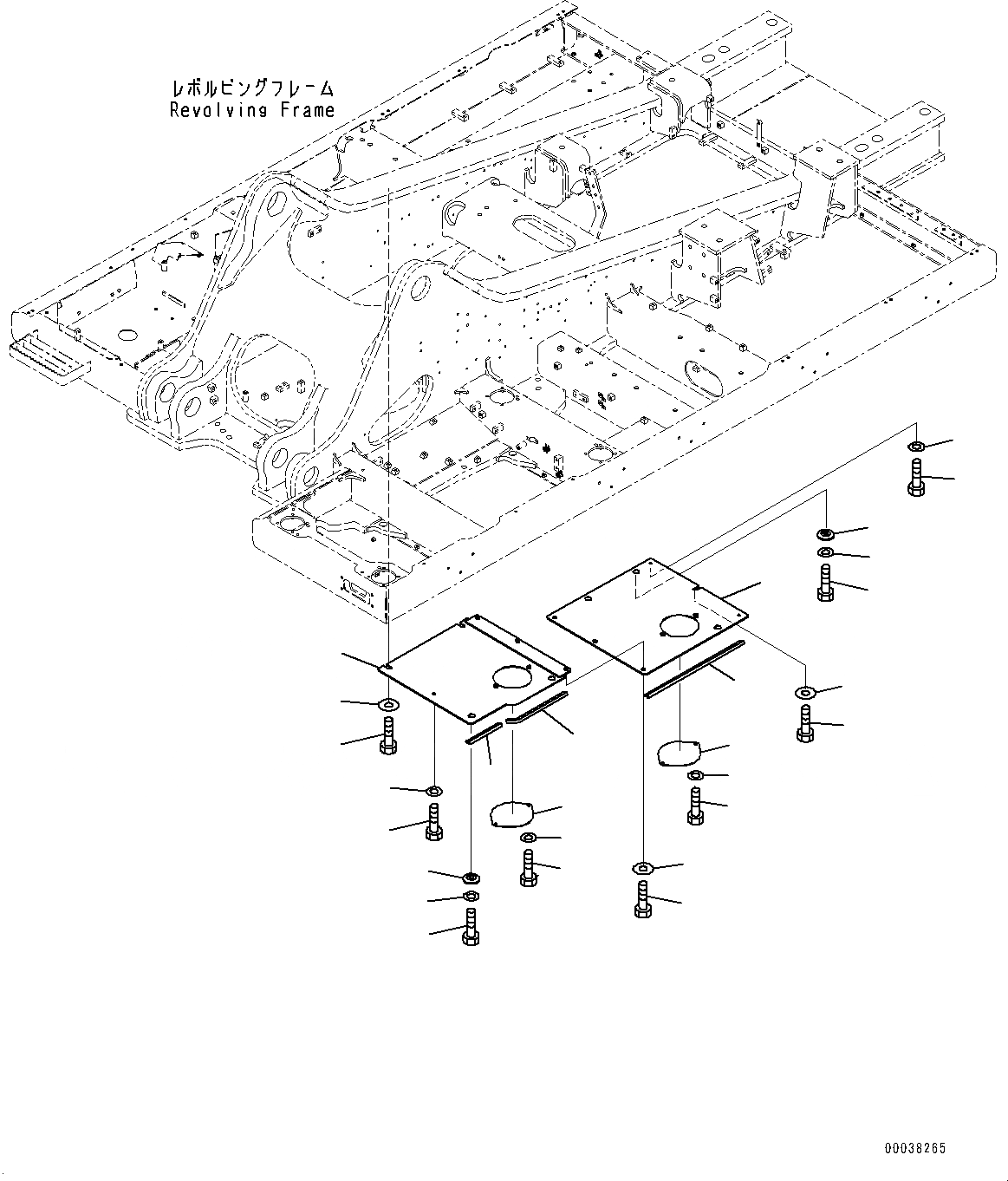 レボルビングフレーム
Revolving Frame

00038265