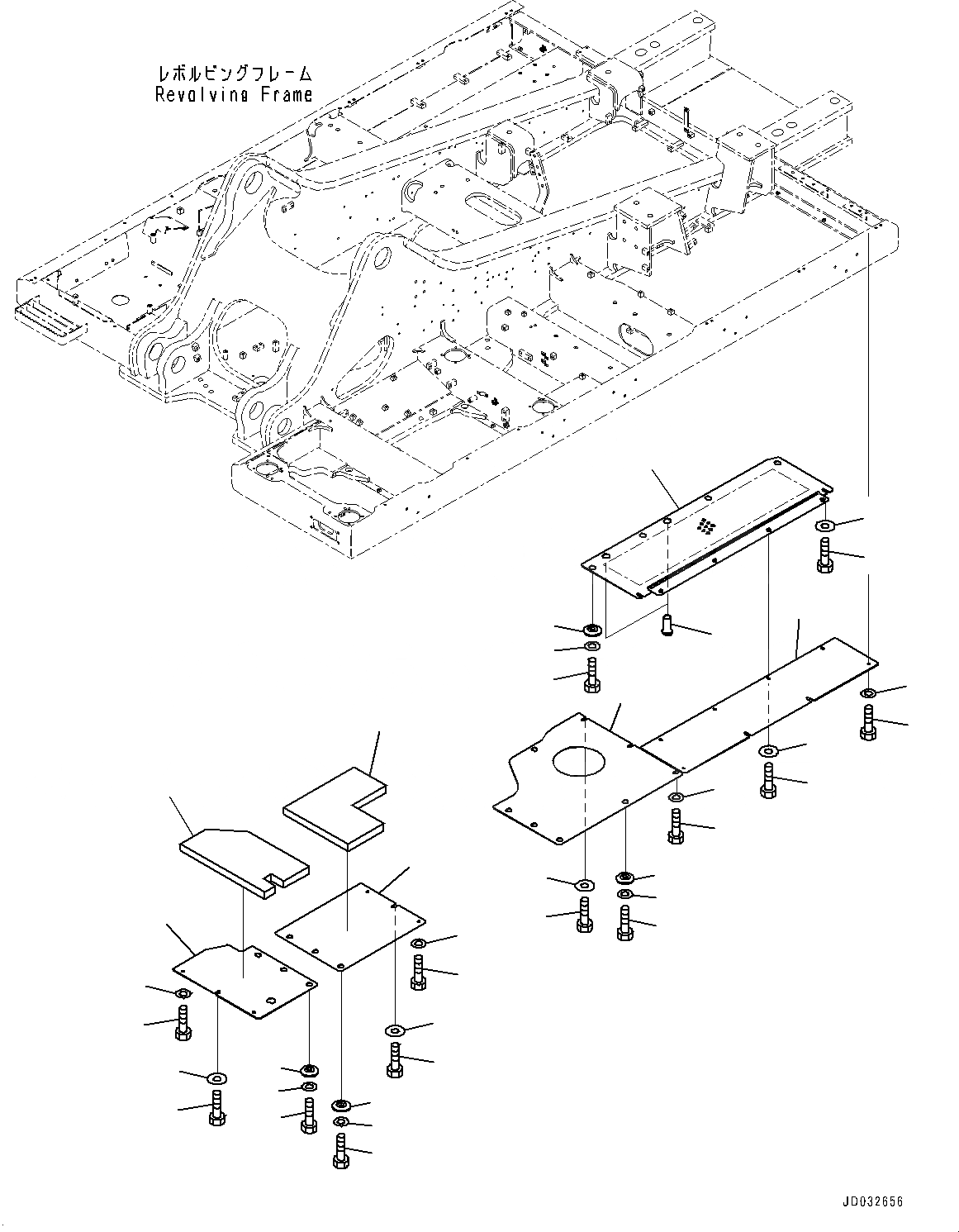 レボルビングフレーム
Revolving Frame

JD032656