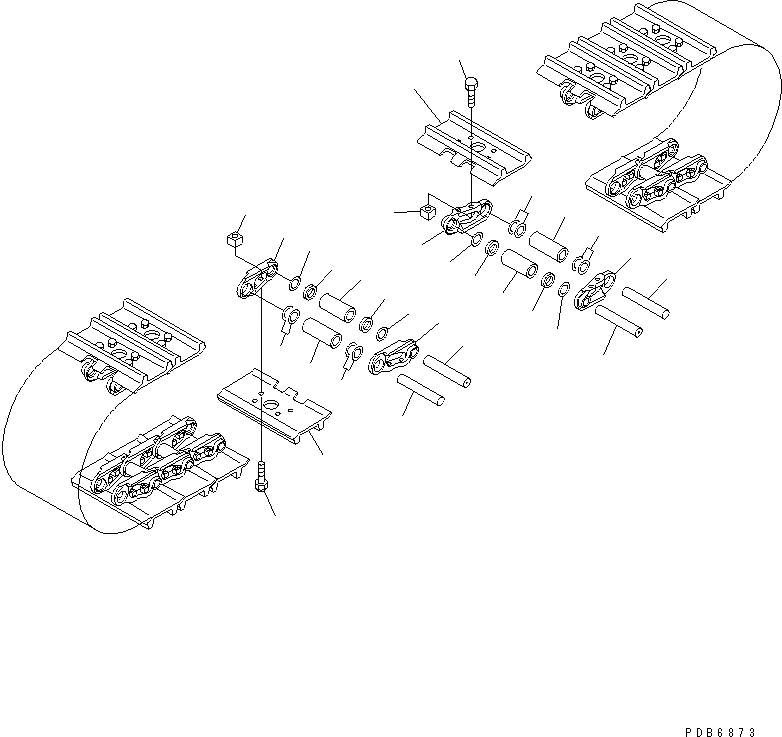 PDB6873